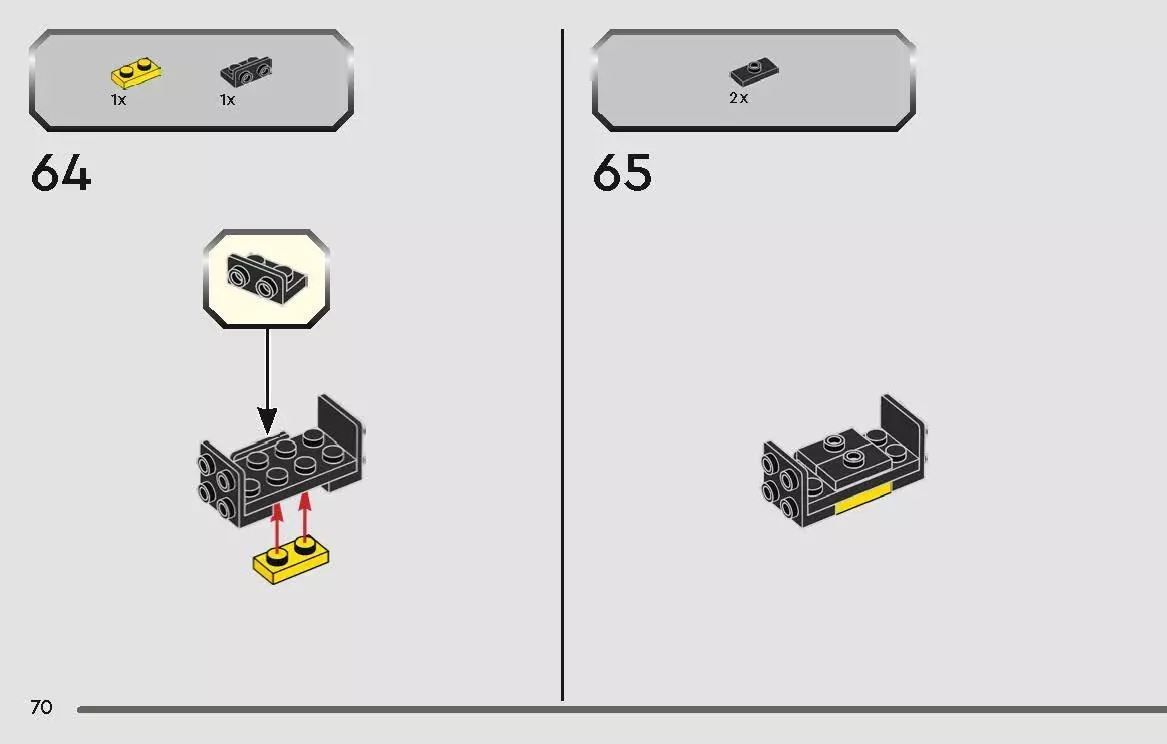 1x 1x

64

2x

65

70