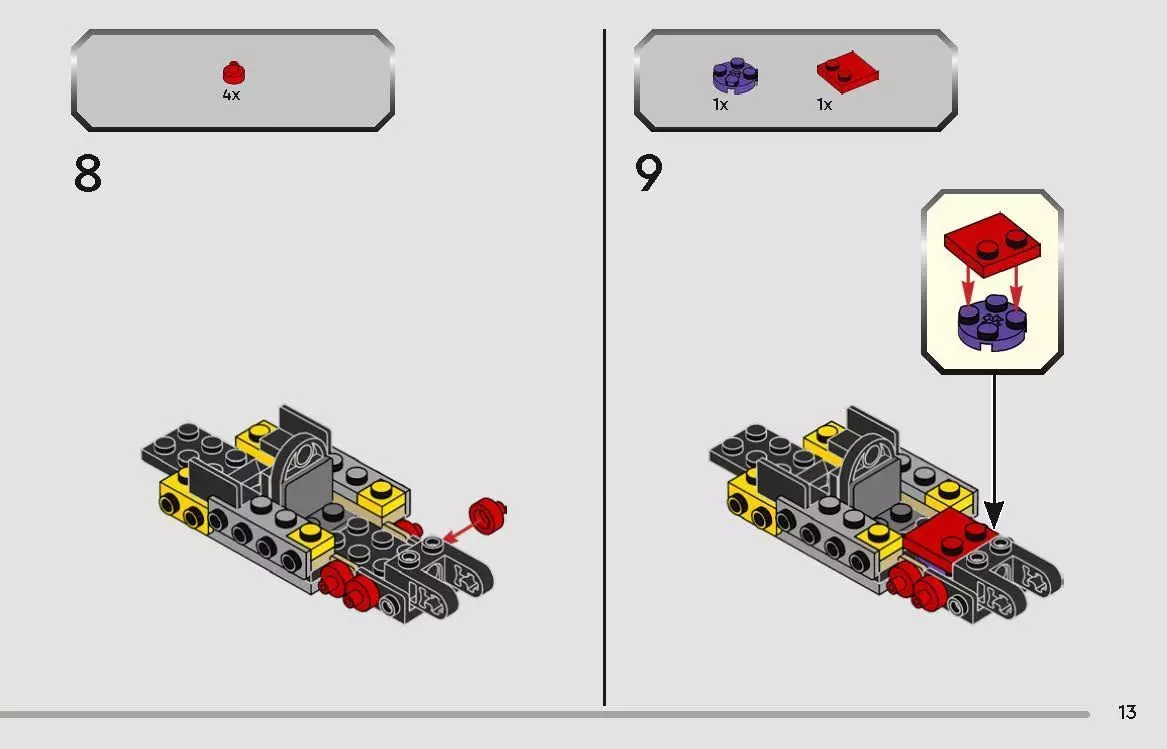 4x

8

1x 1x

9

13