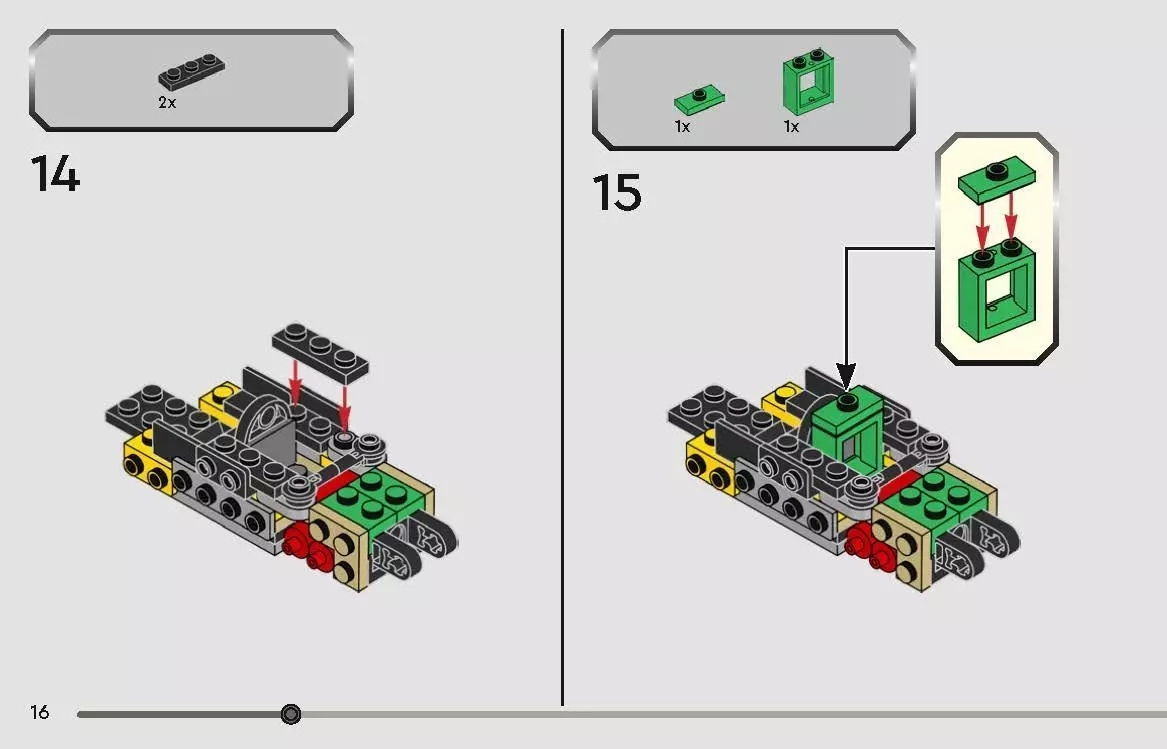 2x

14

1x

1x

15

16