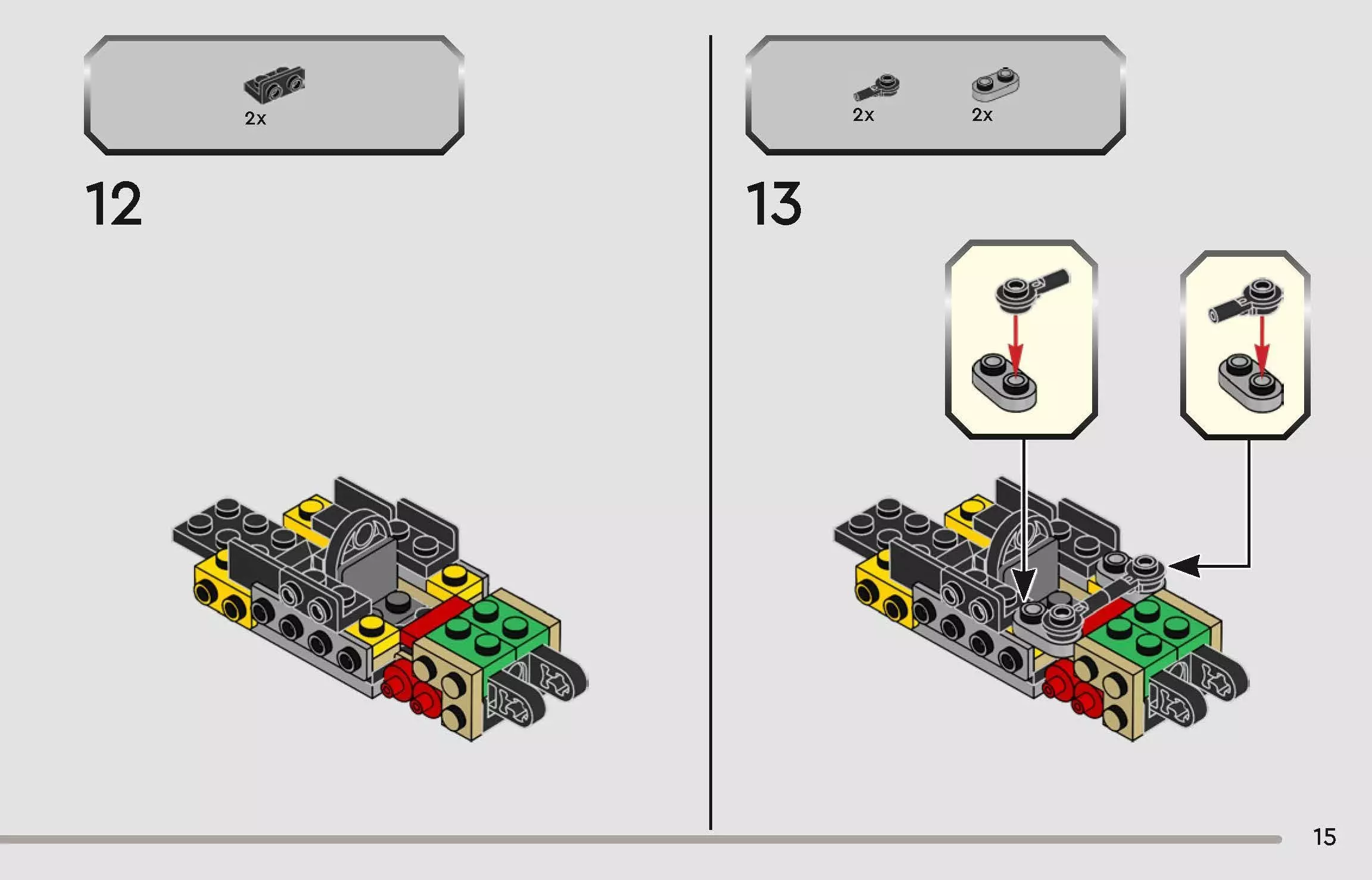 2x

12

2x 2x

13

15