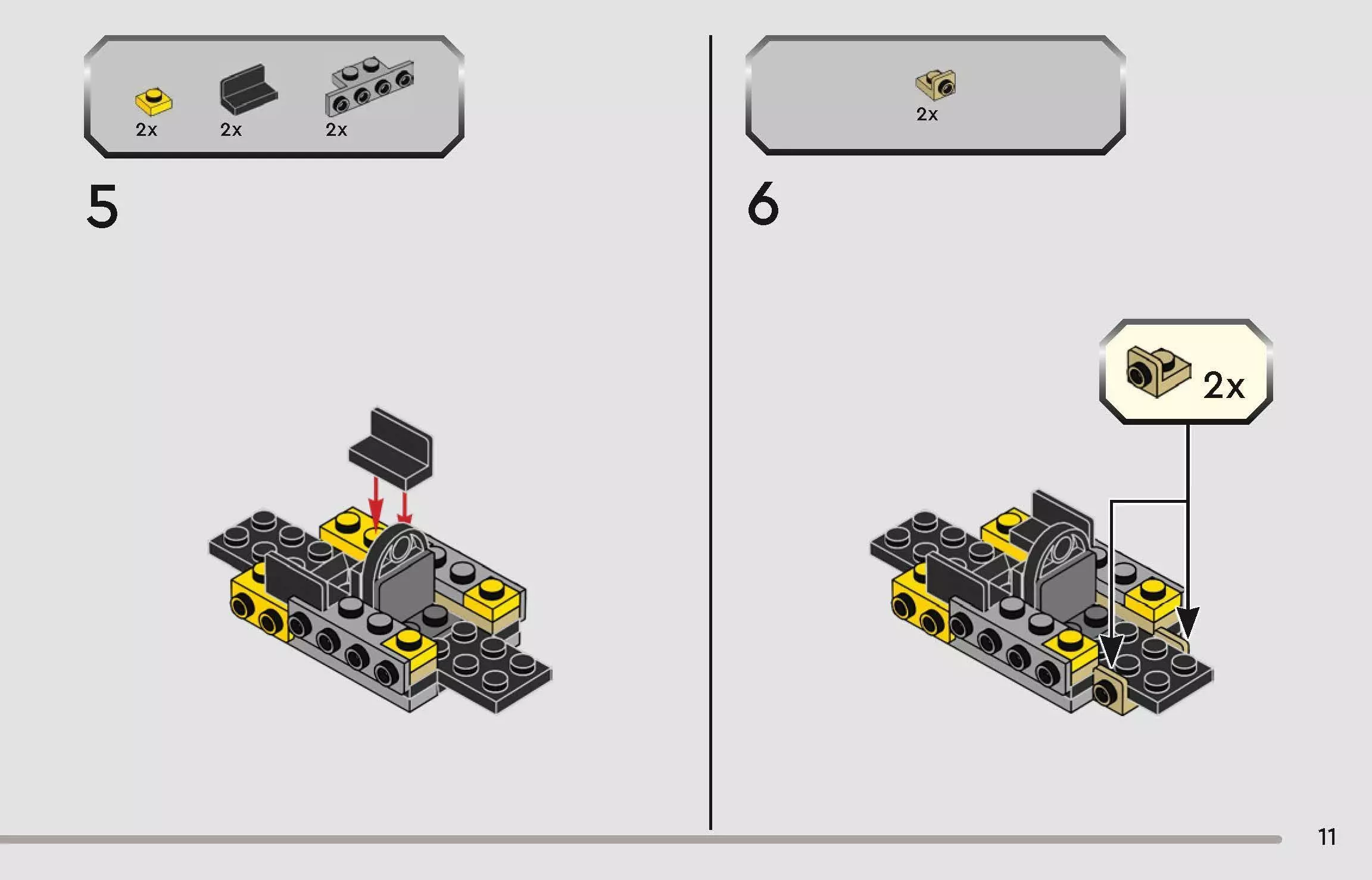 2x 2x 2x

5

2x

6

2x

11