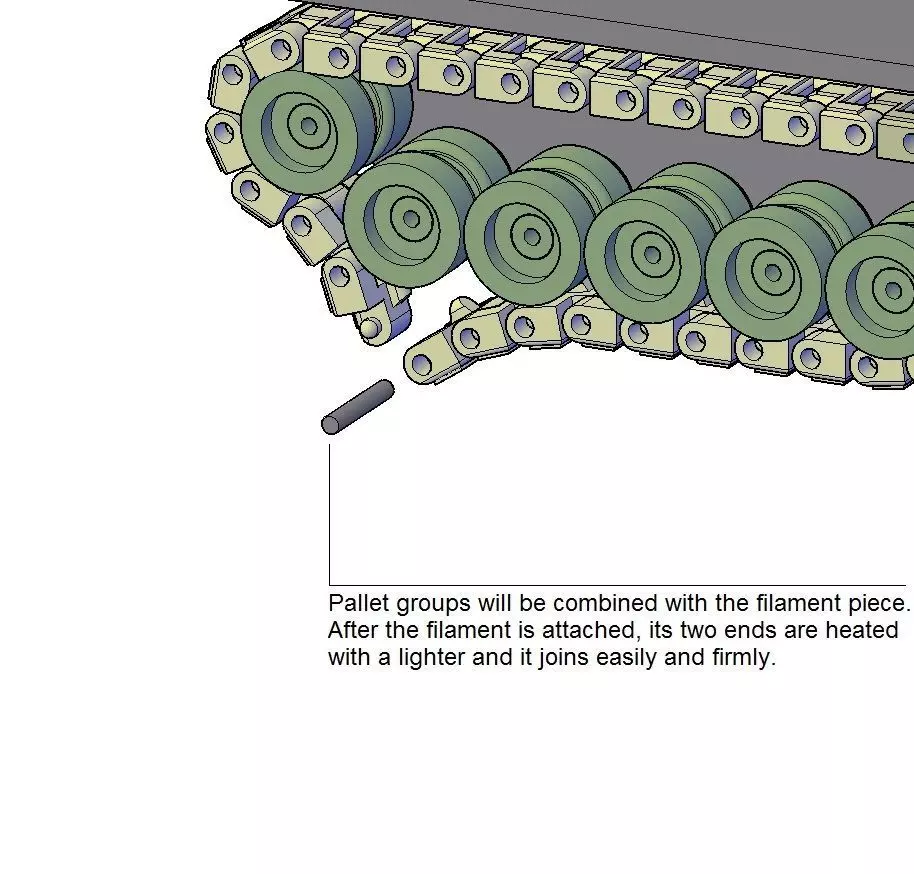 Pallet groups will be combined with the filament piece. After the filament is attached, its two ends are heated with a lighter and it joins easily and firmly.