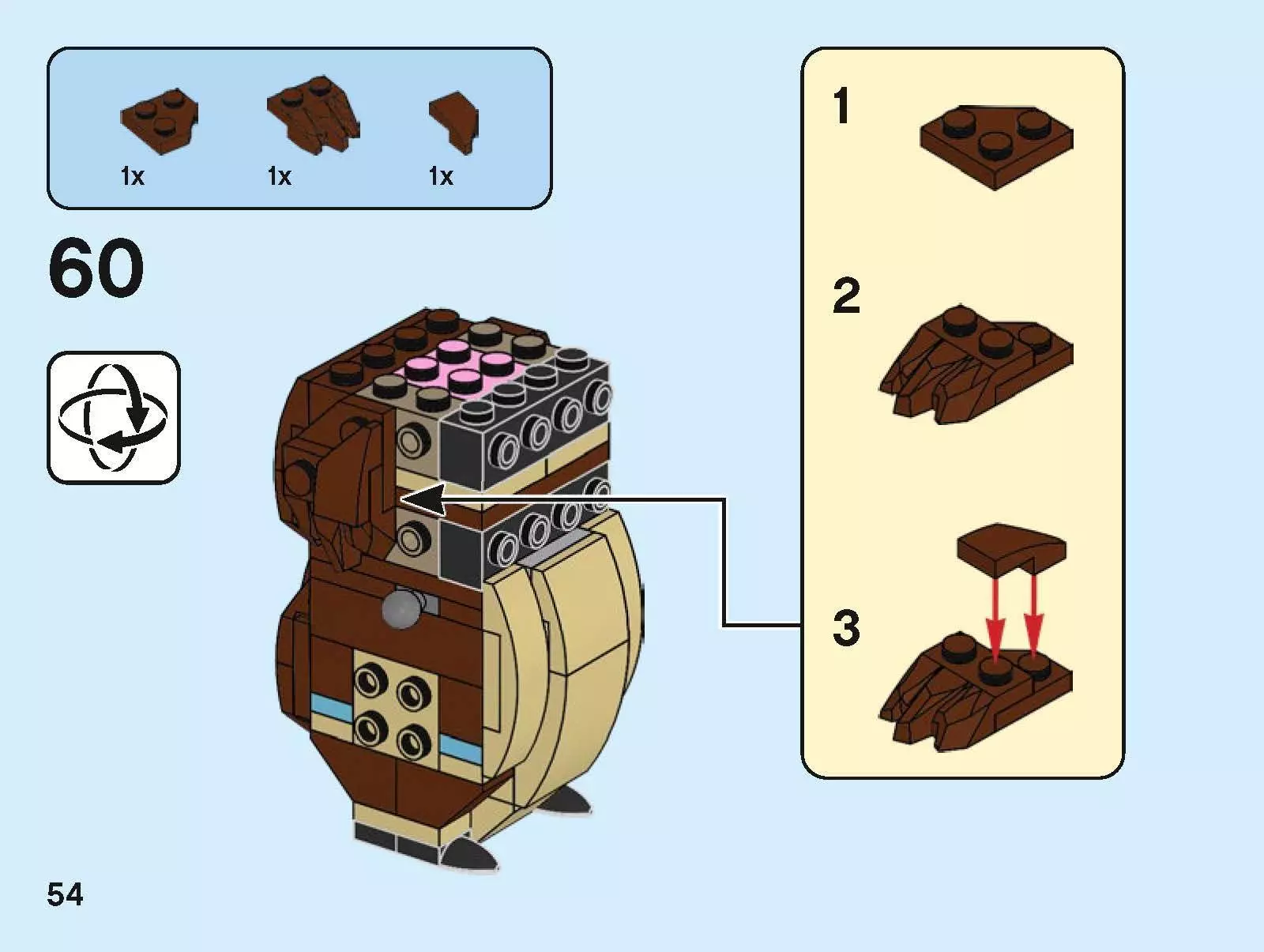 1x 1x 1x

60

1

2

3

54