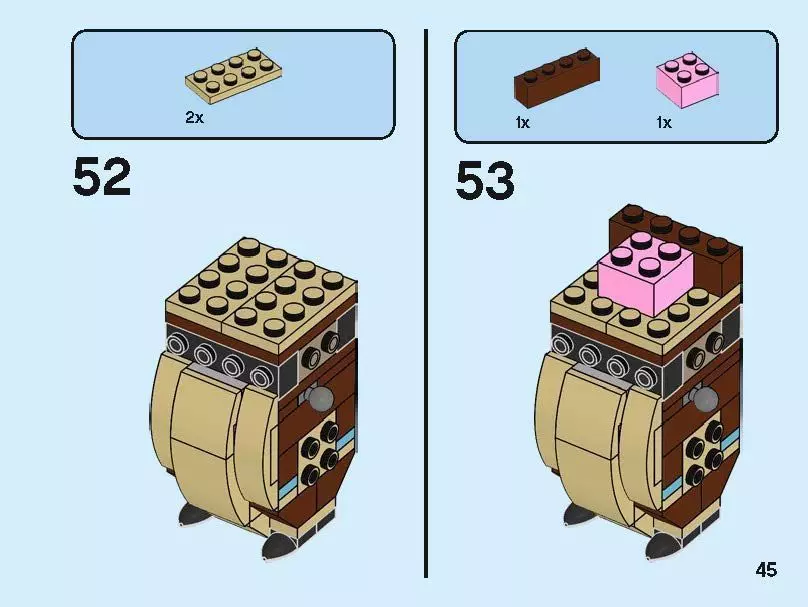 2x

52

1x

1x

53

45