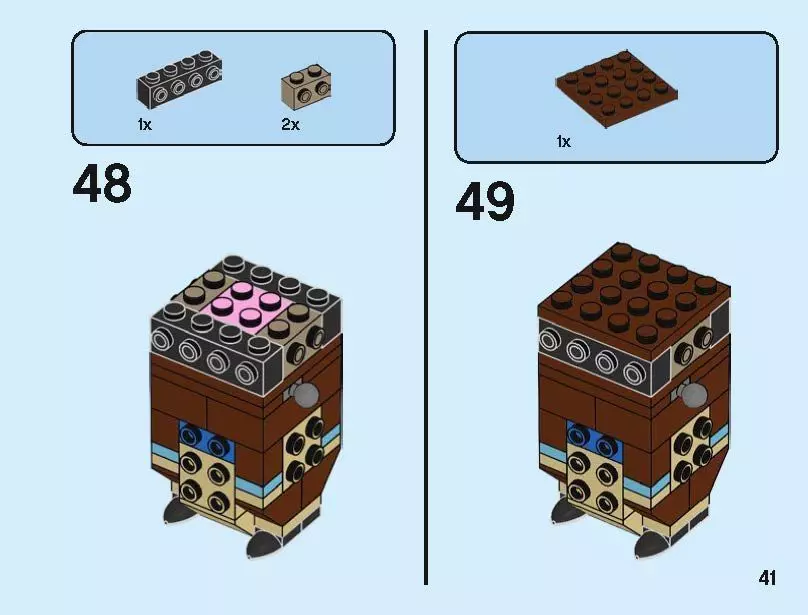 1x

2x

48

1x

49

41