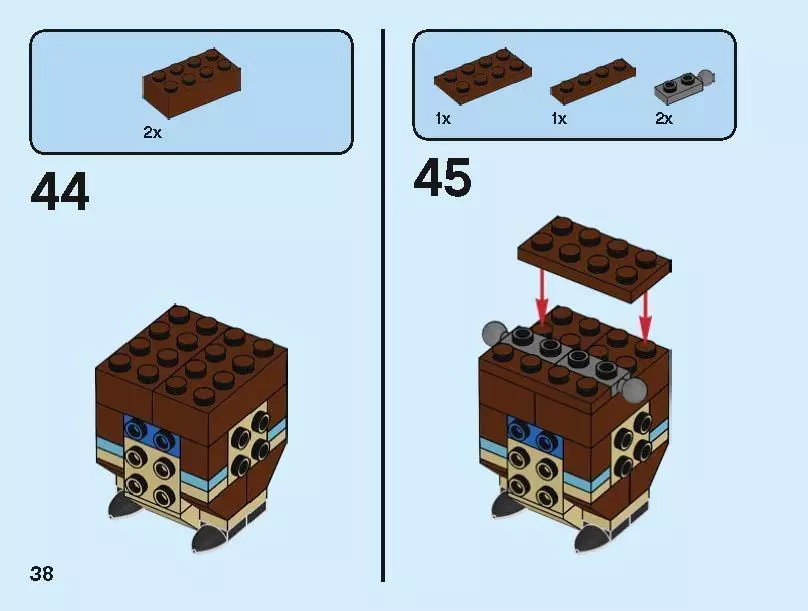 2x

44

38

1x

1x

2x

45