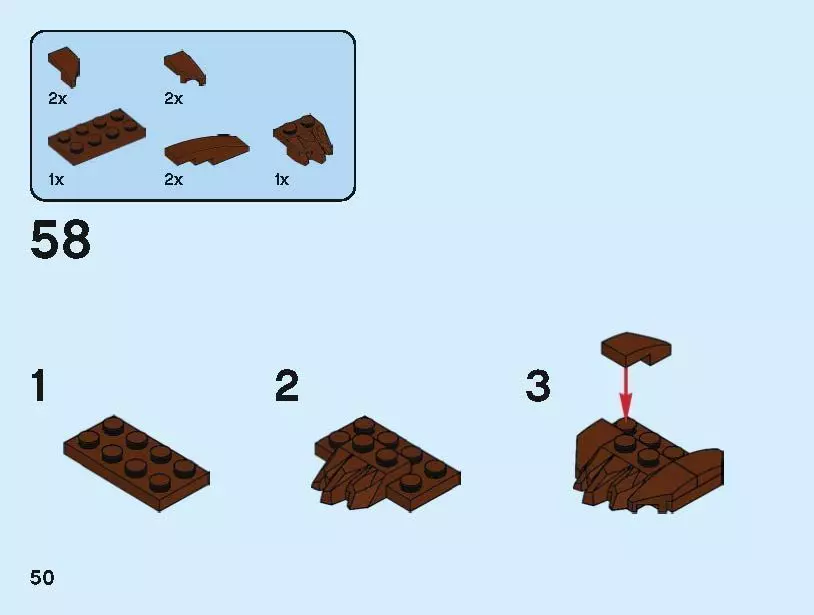 2x
2x
1x
2x
1x

58

1
2
3

50