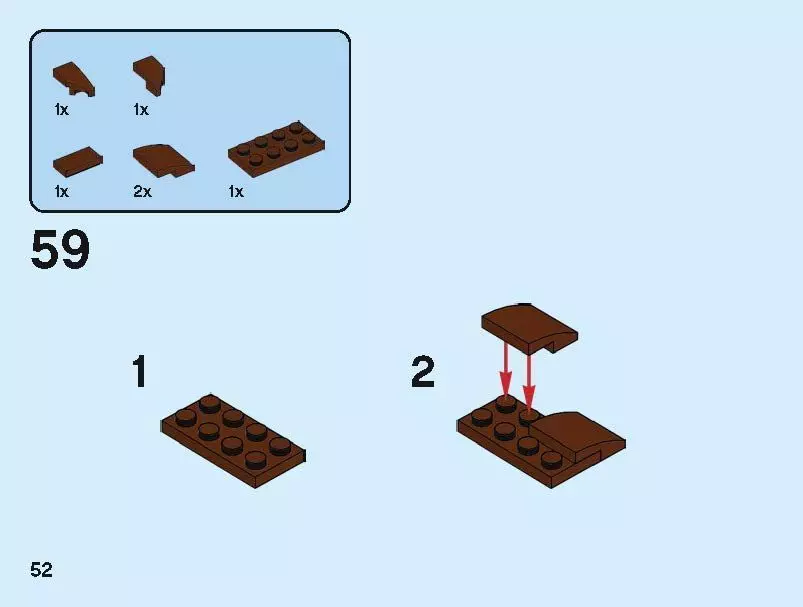 1x 1x

1x 2x 1x

59

1

2

52