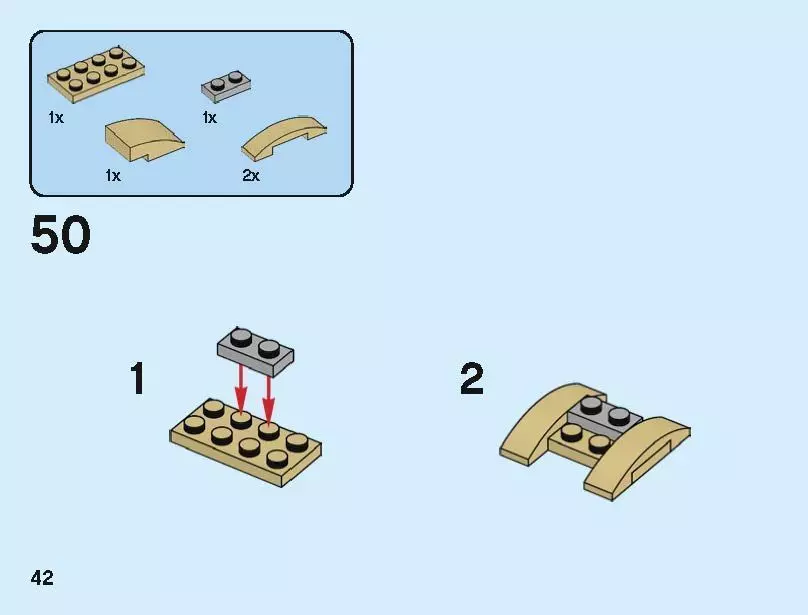 1x
1x
1x
2x

50

1

2

42