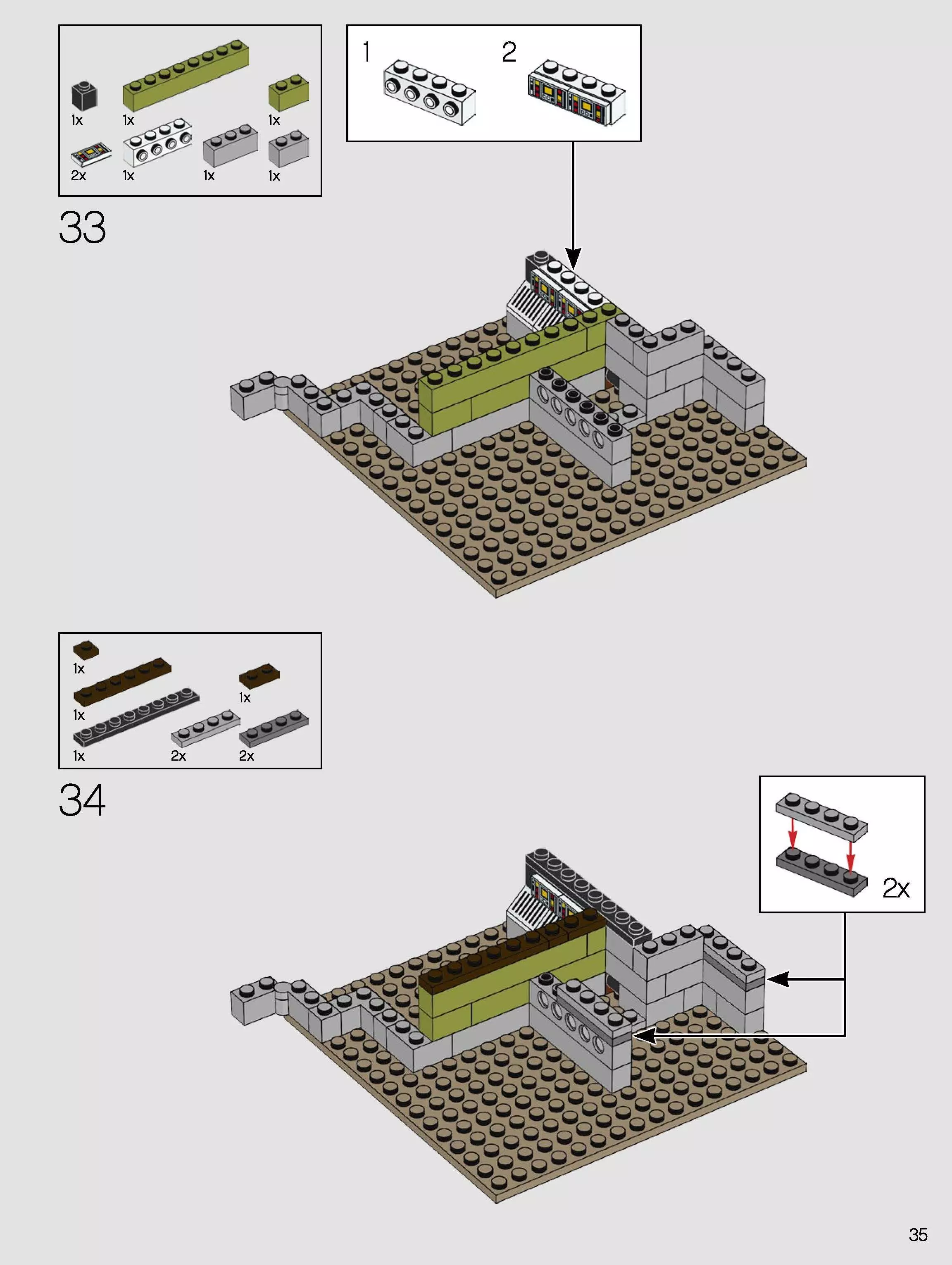 1x
1x
1x
2x
1x
1x
1x

33

1
2

1x
1x
1x
1x
2x
2x

34

2x

35