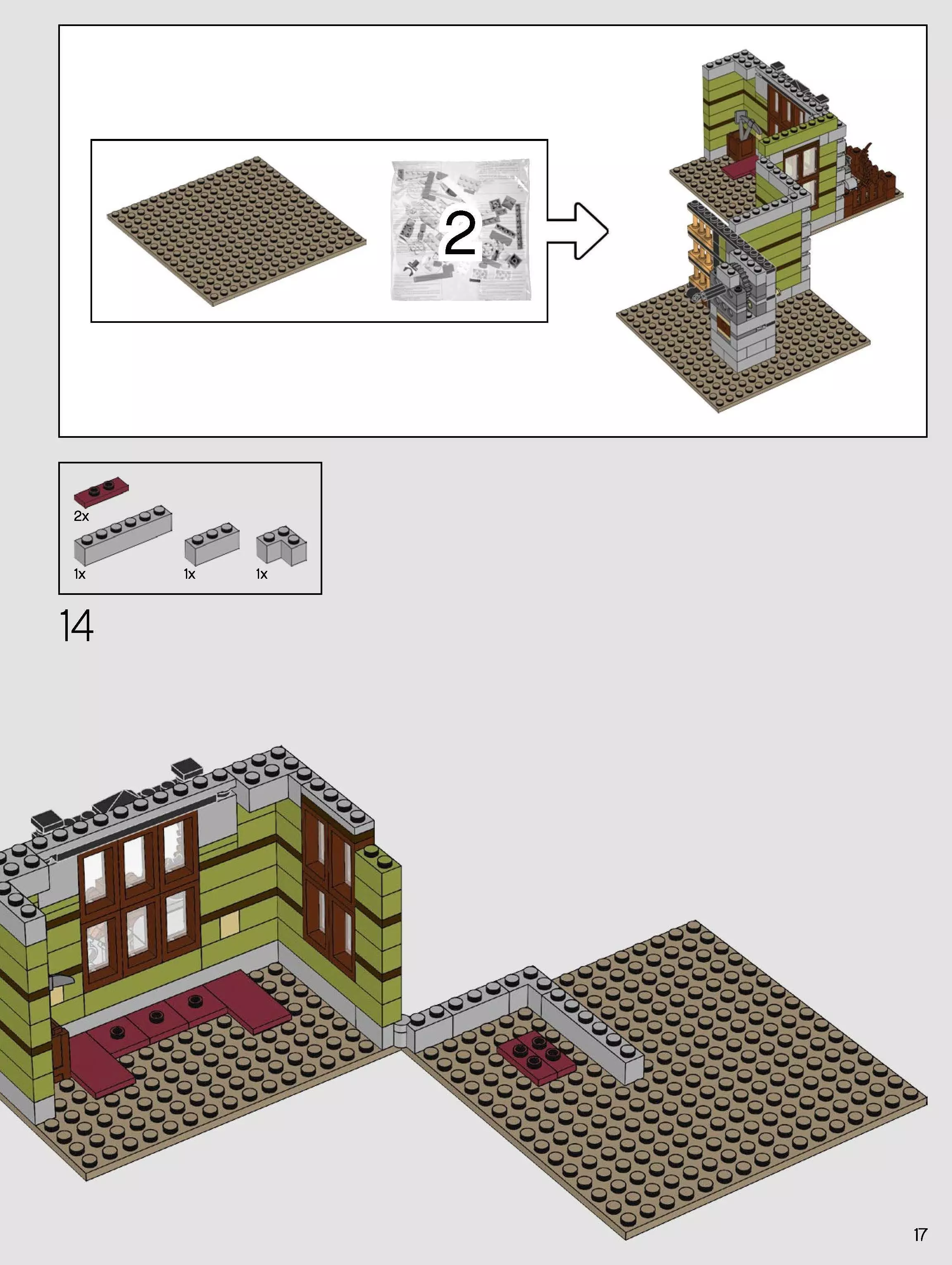 2

2x

1x

1x

1x

14

17