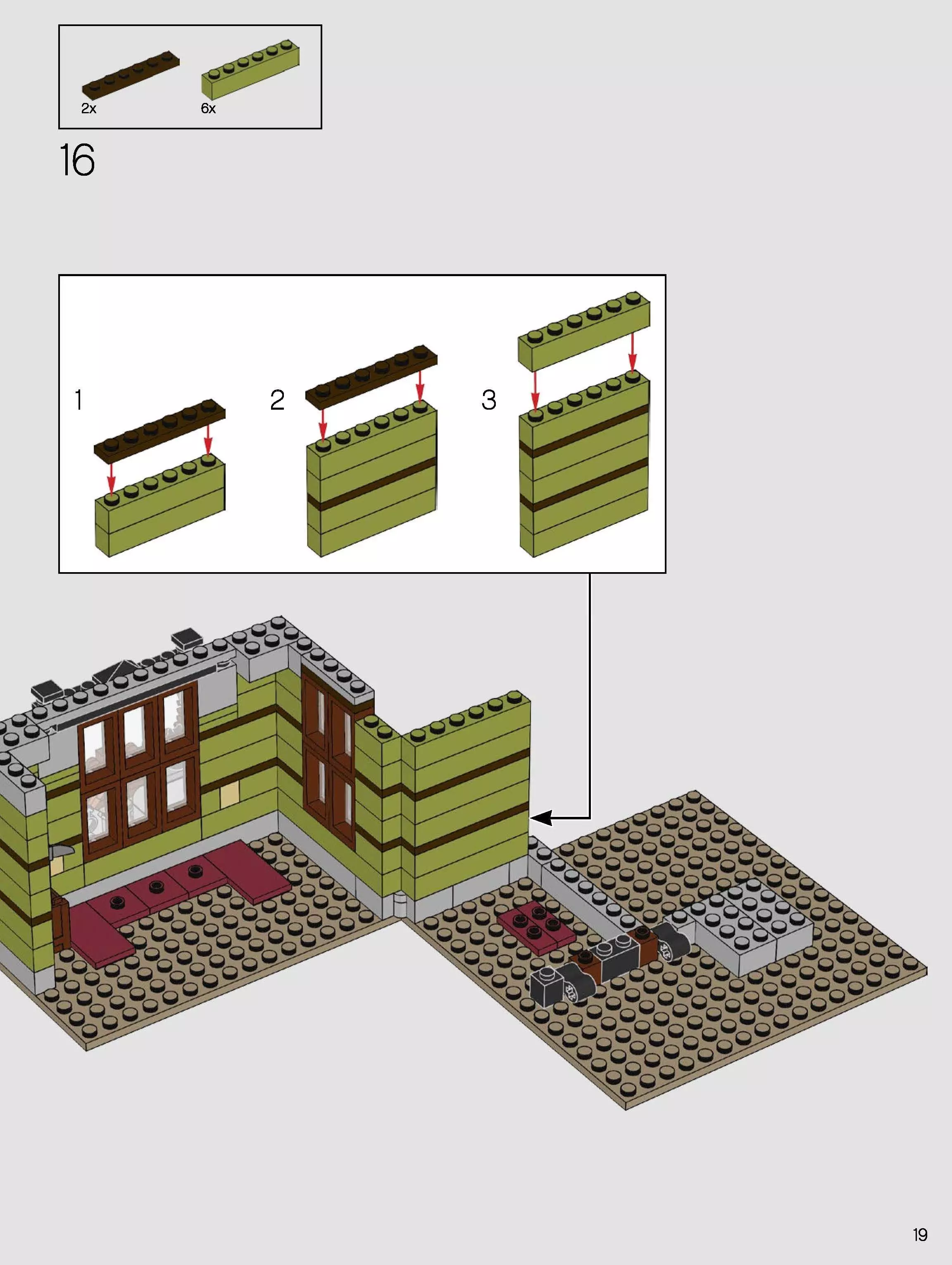 2x
6x

16

1
2
3

19