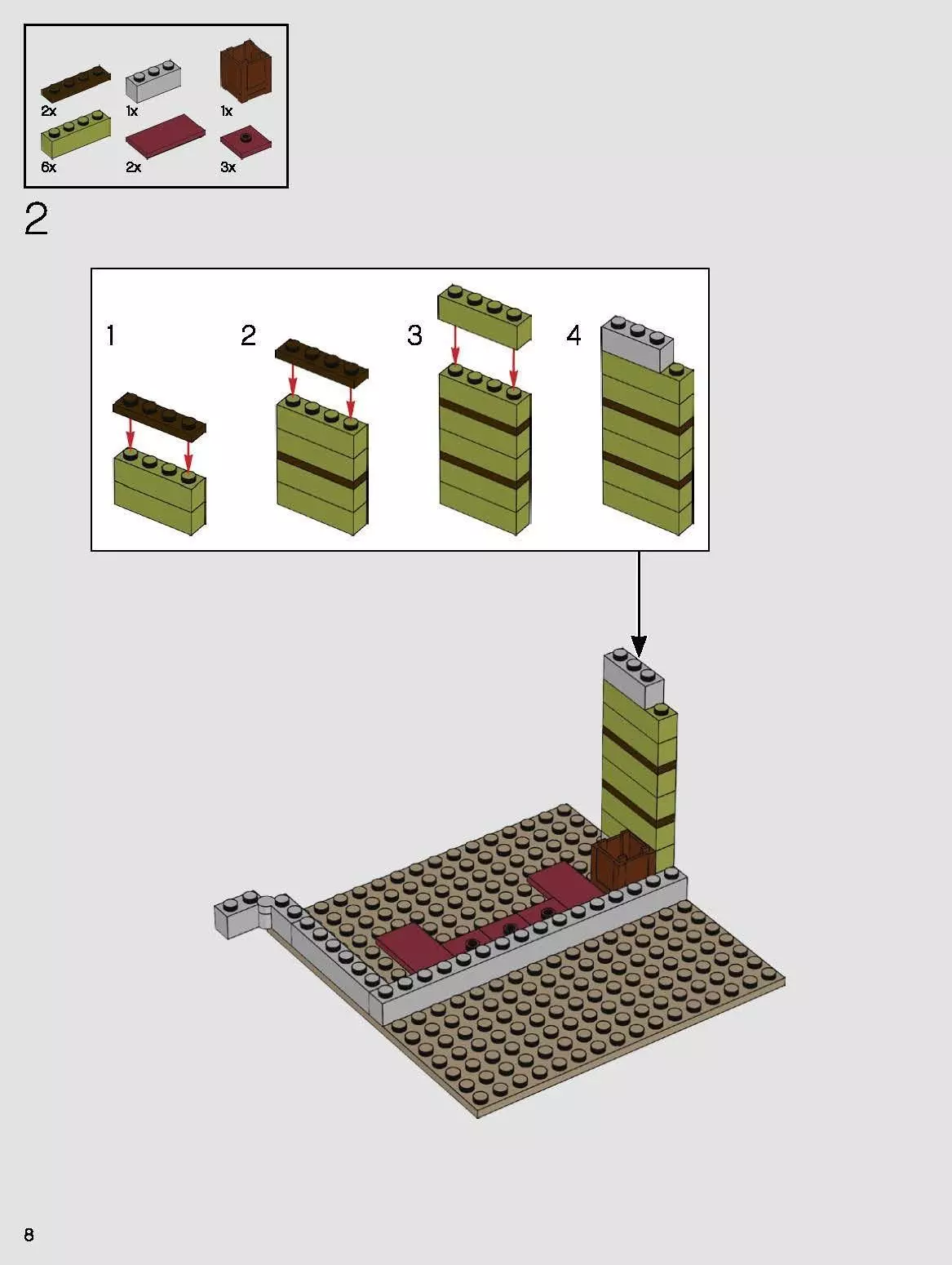 2x 1x 1x

6x 2x 3x

2

1 2 3 4

8