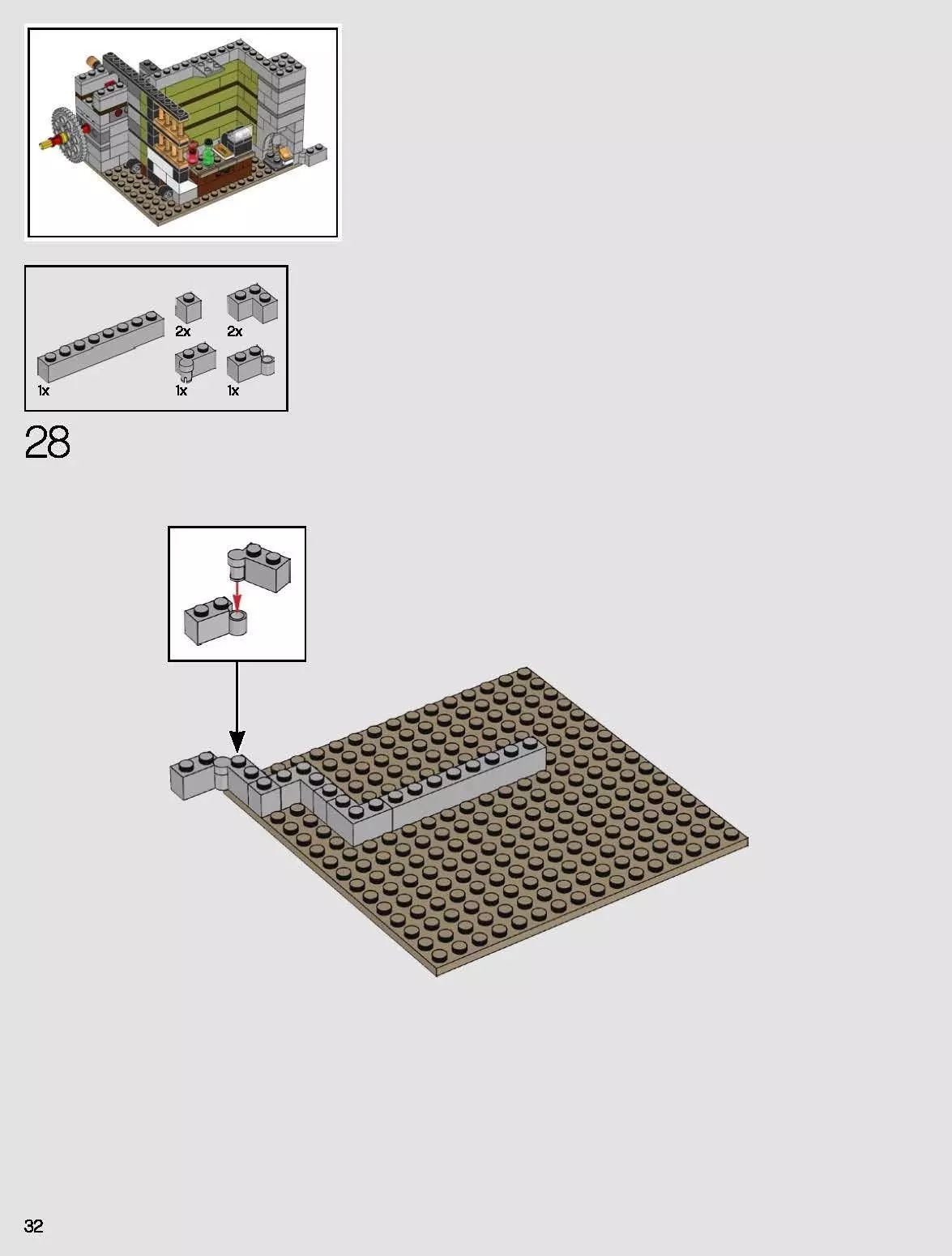 2x

2x

1x

1x

1x

28

32