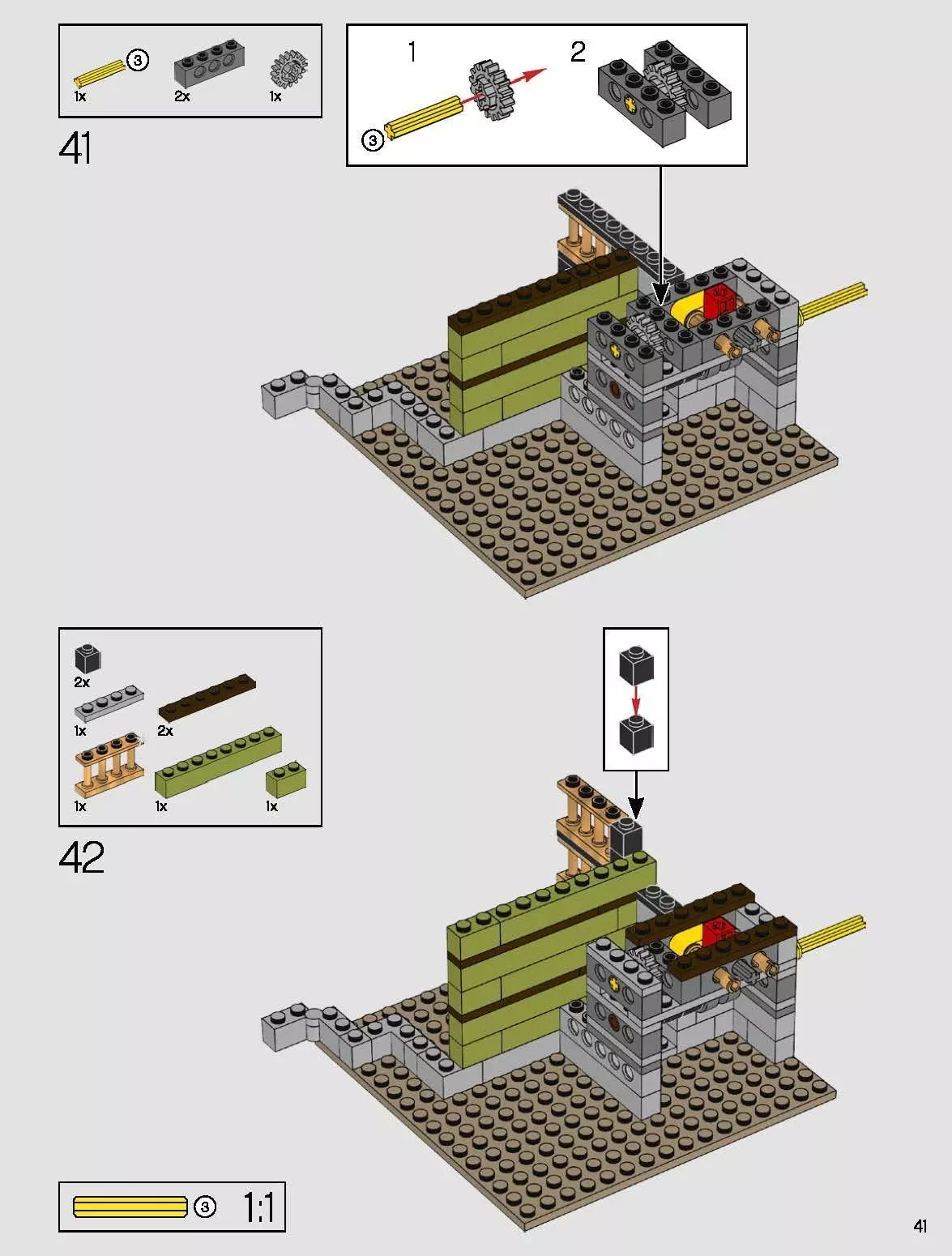 3
1x
2x
1x

41

1
2
3

2x
1x
2x
1x
1x
1x

42

3
1:1

41