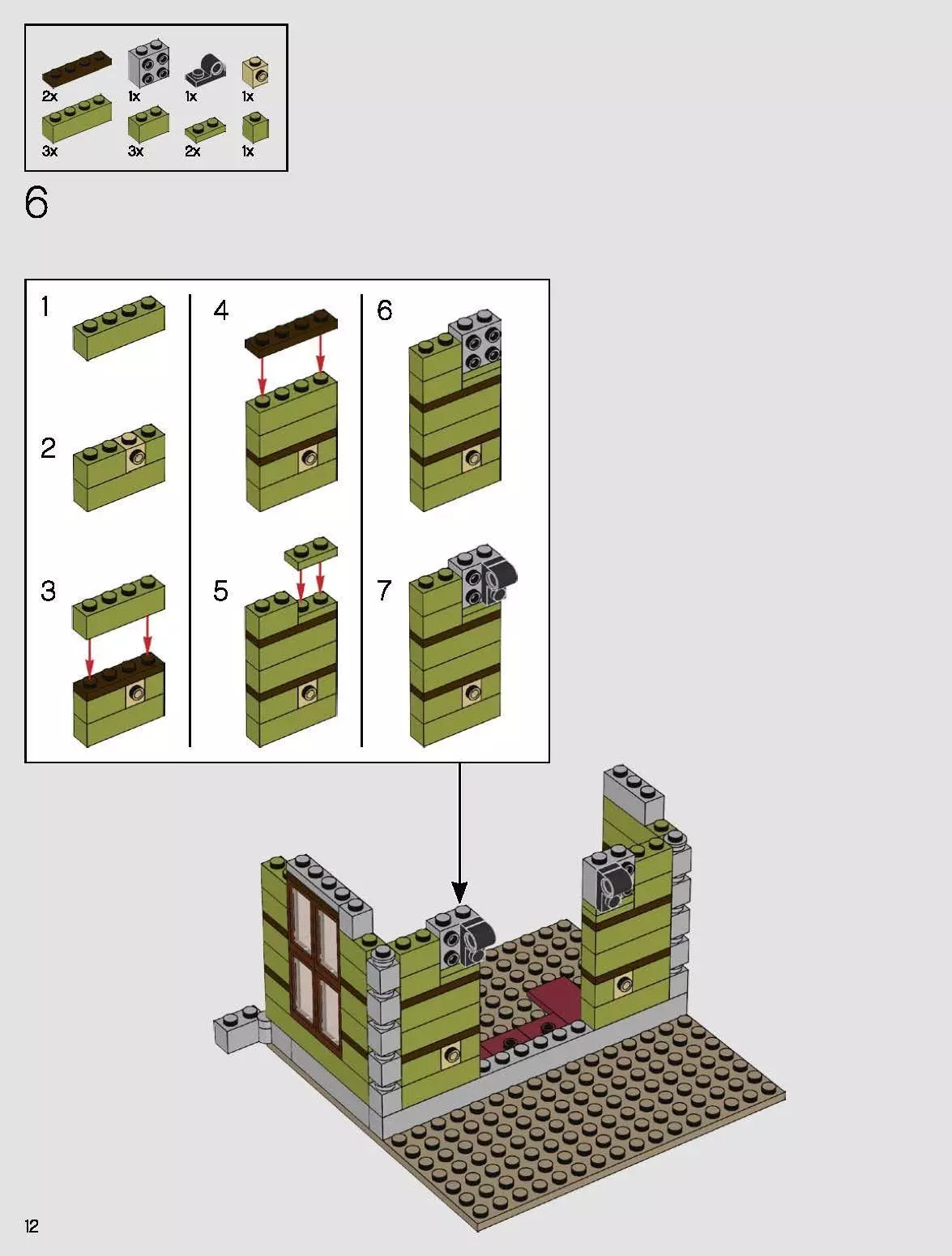 2x 1x 1x 1x
3x 3x 2x 1x

6

1
2
3
4
5
6
7

12