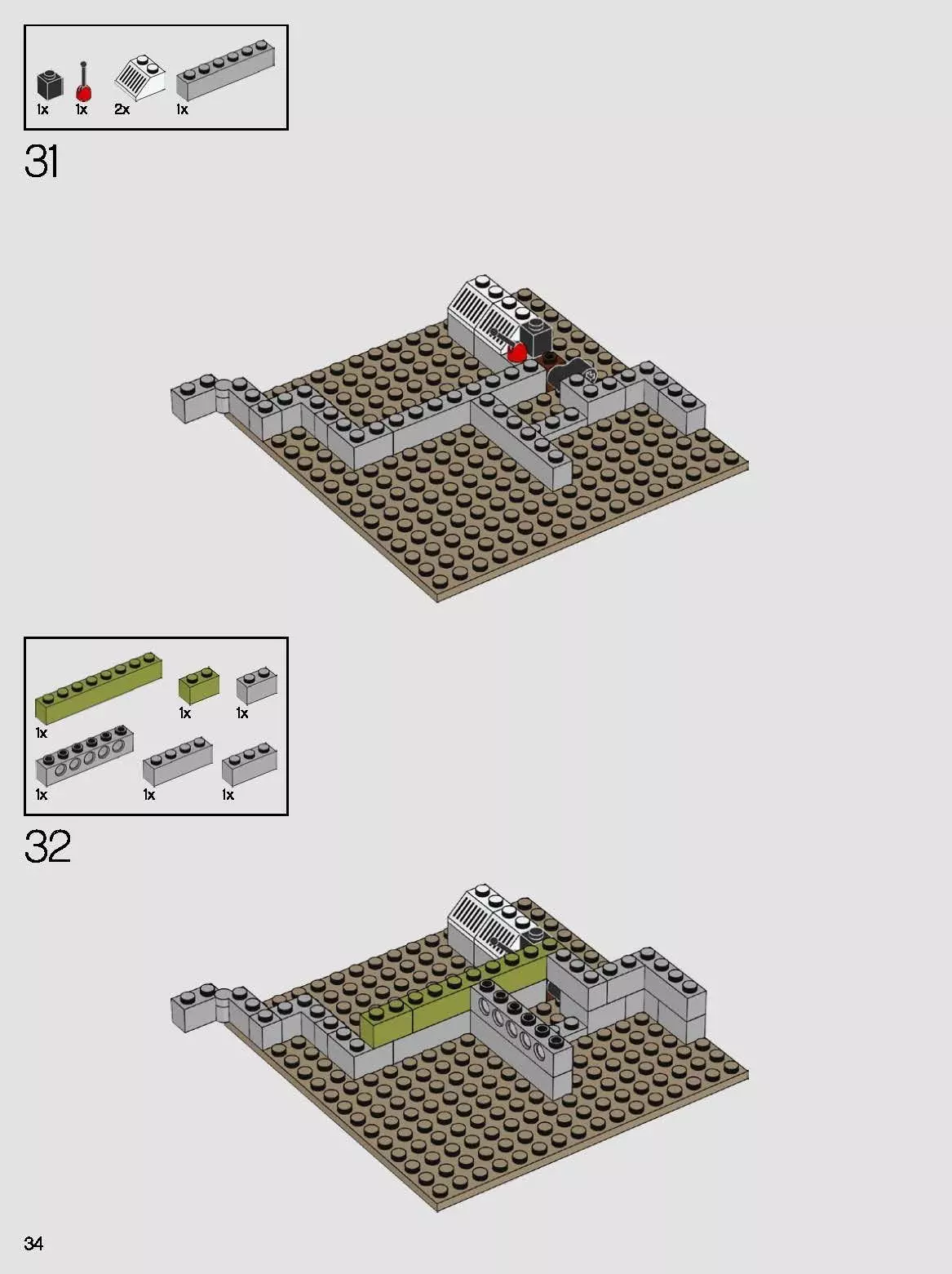 1x 1x 2x 1x

31

1x 1x 1x

1x 1x 1x

32

34