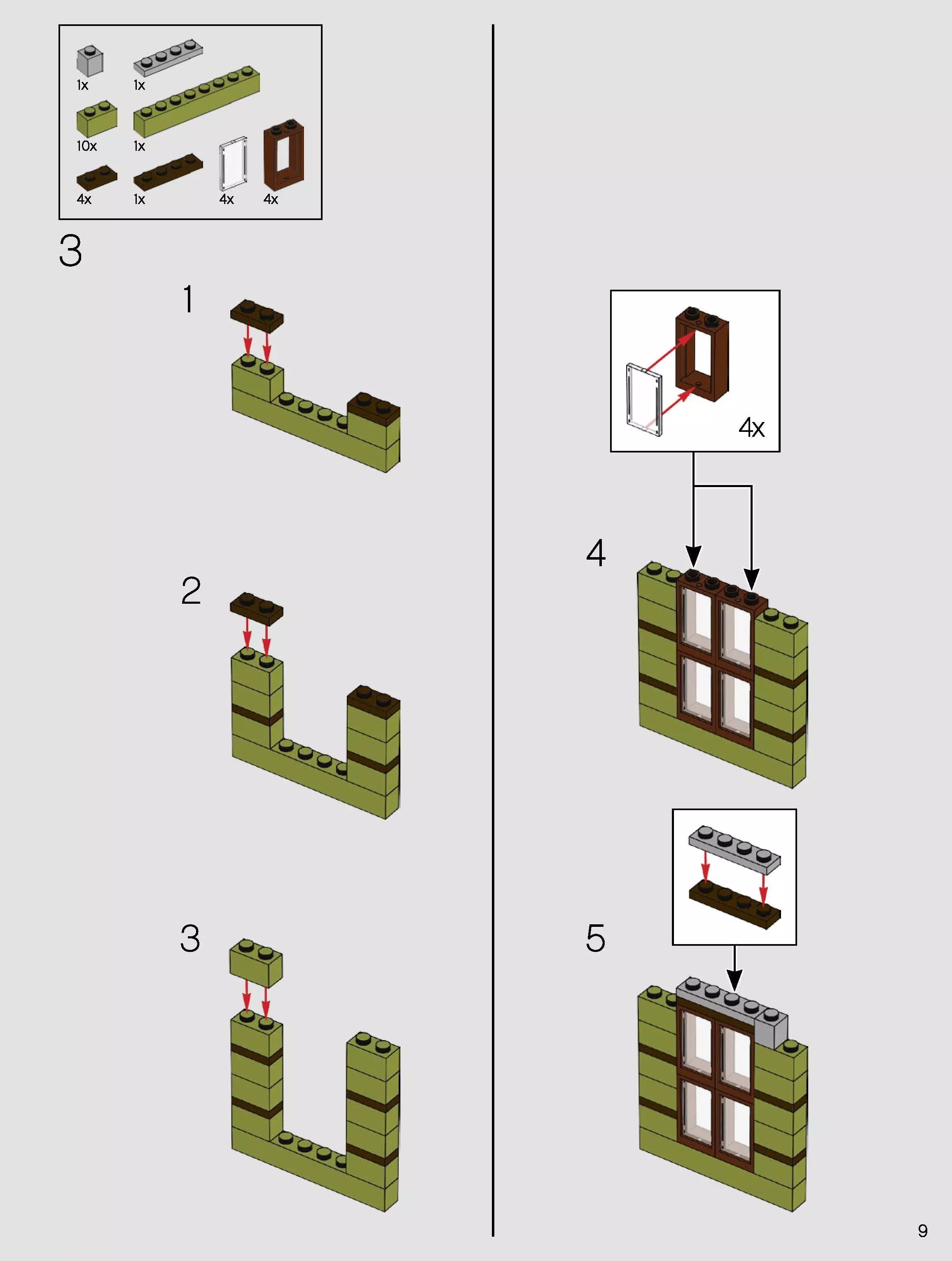 1x
1x
10x
1x
4x
1x
4x
4x

3

1

2

3

4x

4

5

9