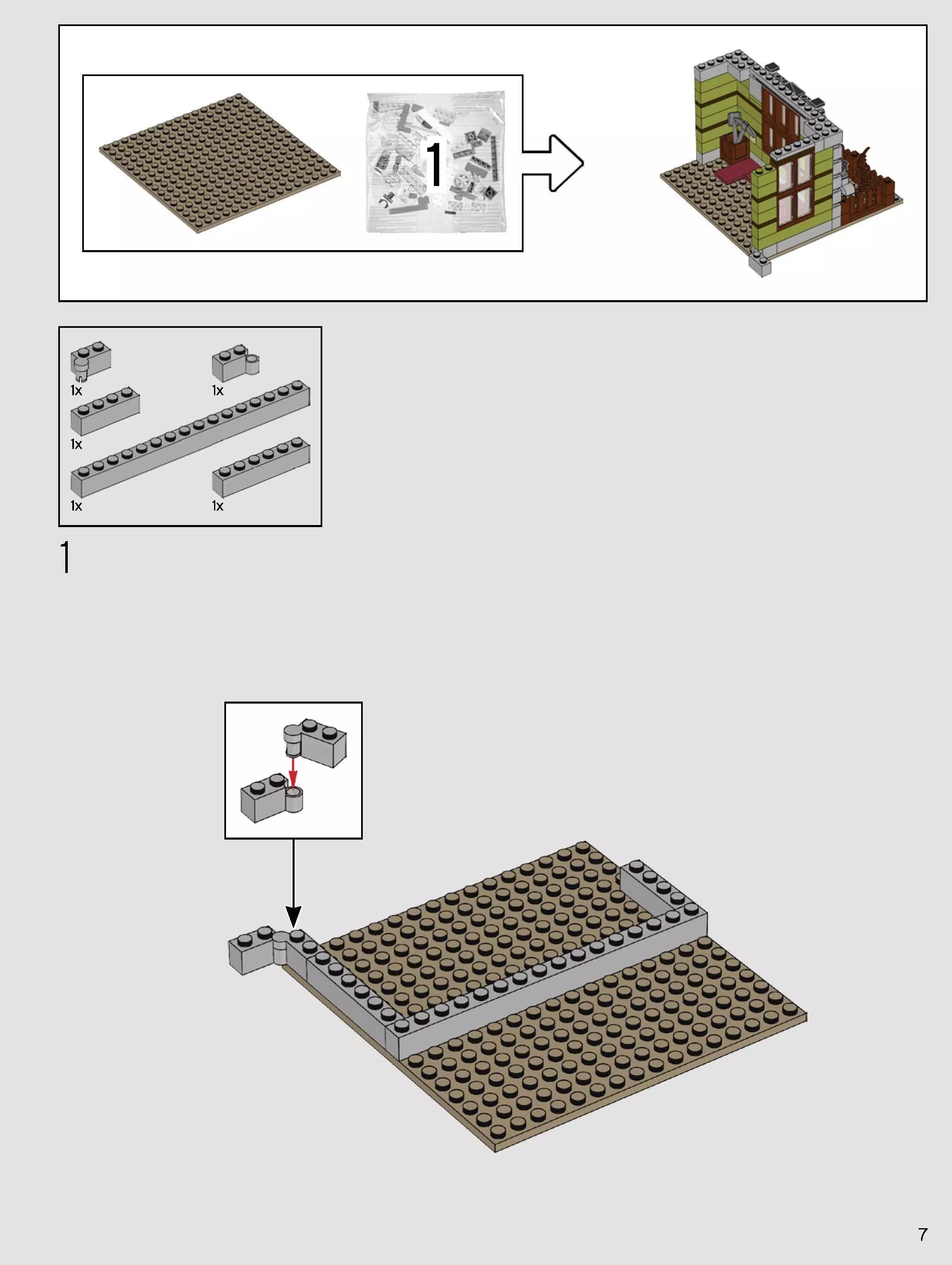 1

1x
1x
1x
1x
1x

1

7