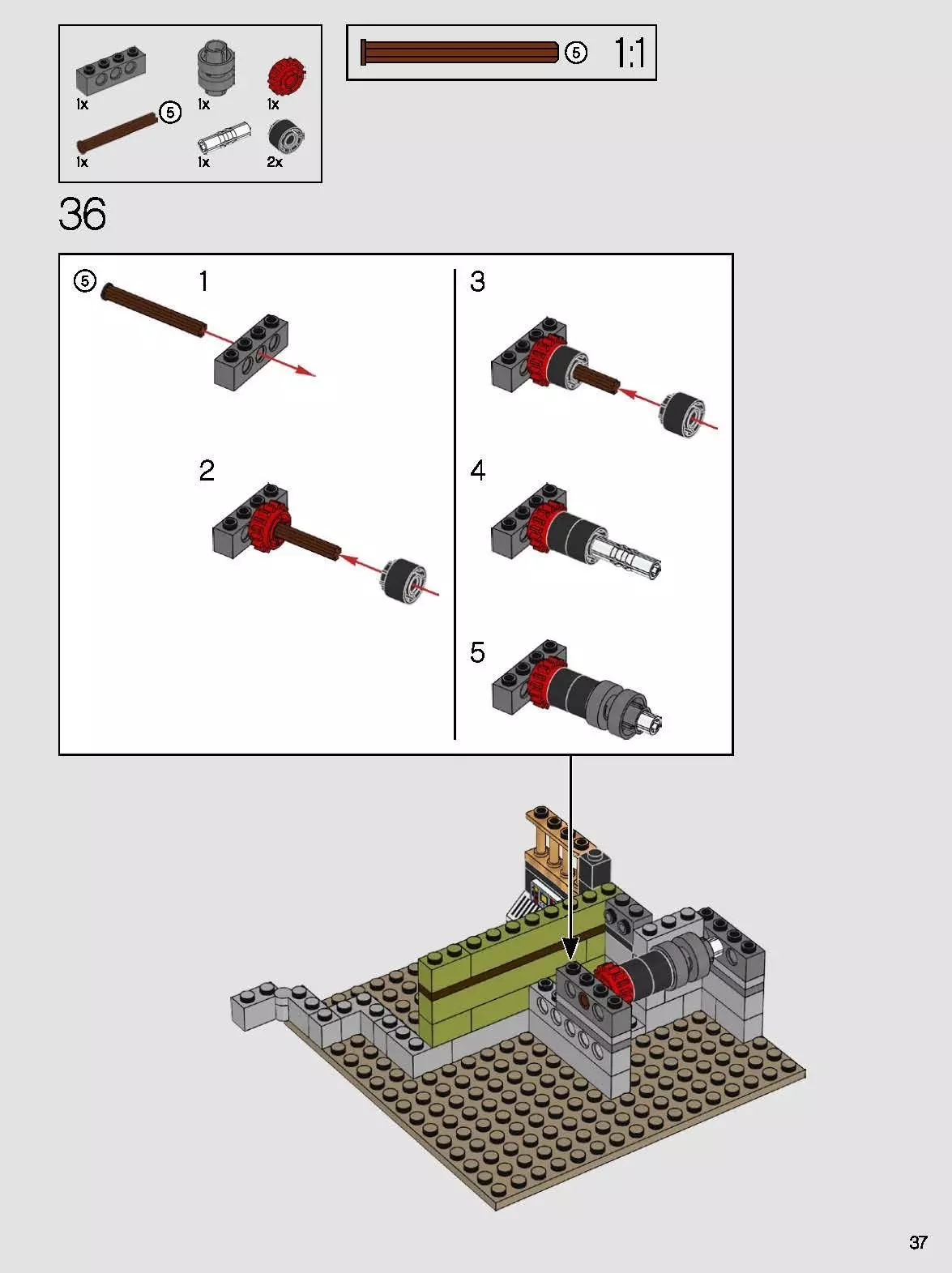 1x
1x
1x
5
1x
1x
2x

5 1:1

36

5
1
2
3
4
5

37