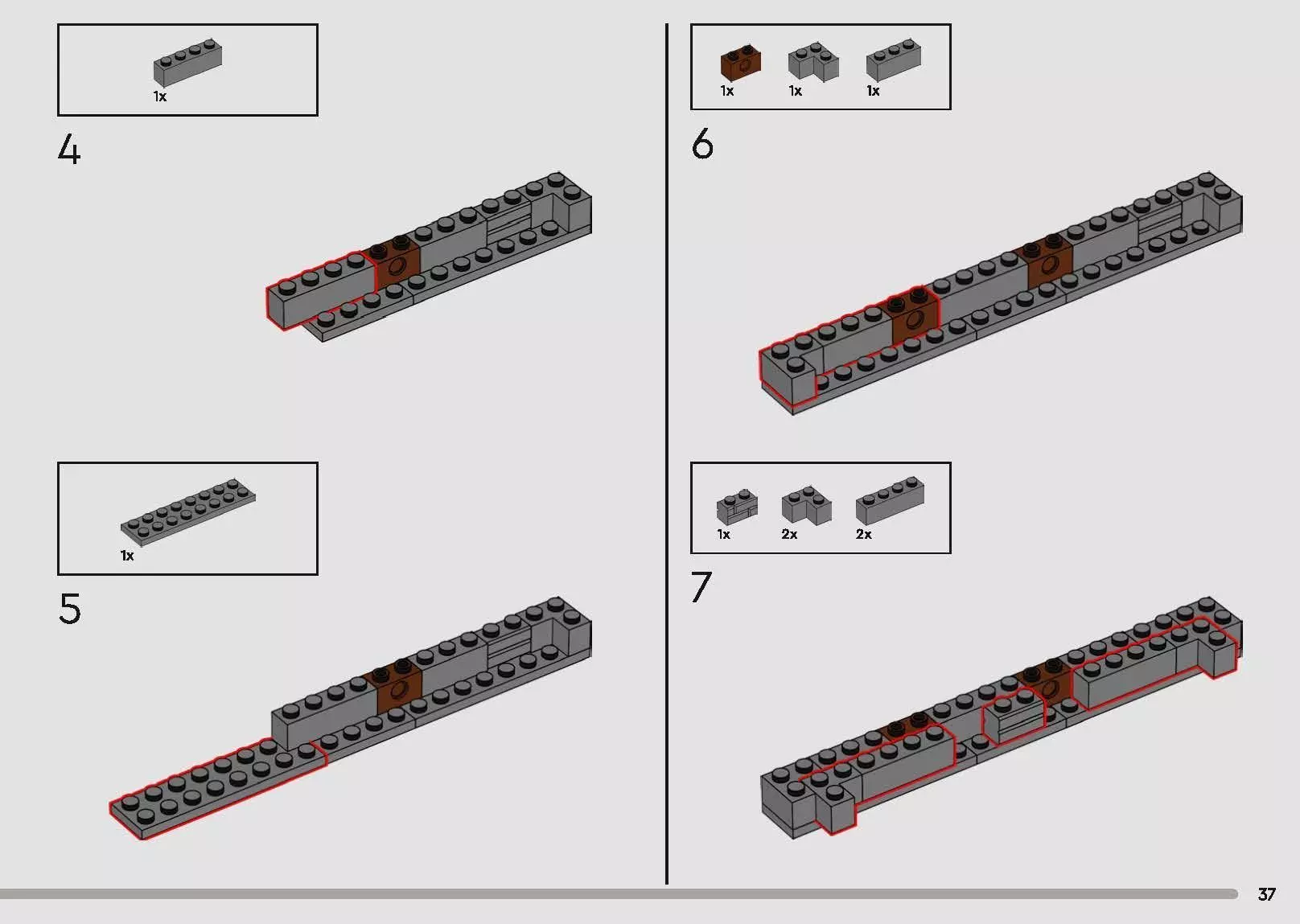 1x

4

1x

5

1x 1x 1x

6

1x 2x 2x

7

37