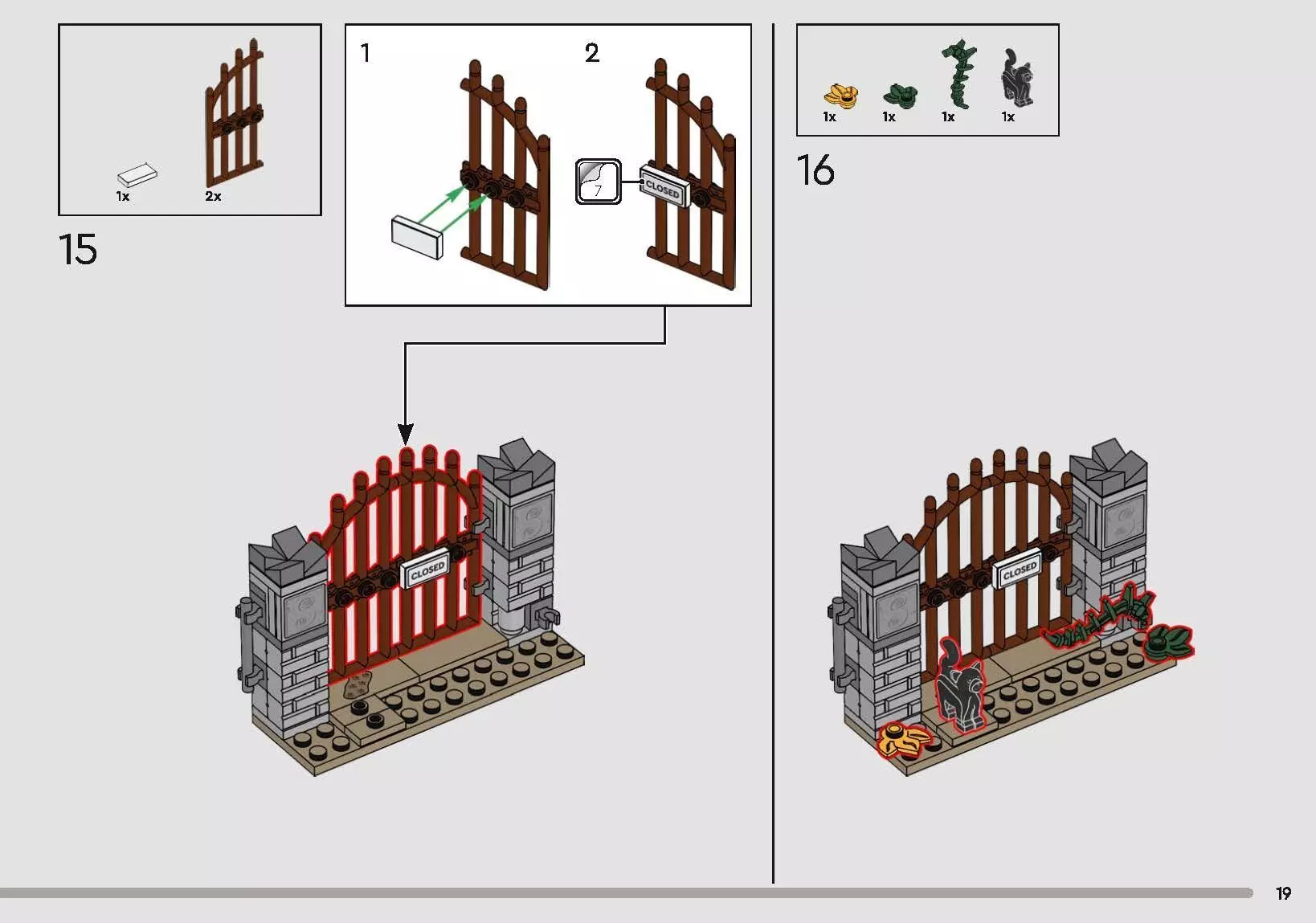 1x 2x

15

1

2

7

CLOSED

CLOSED

1x 1x 1x 1x

16

CLOSED

19