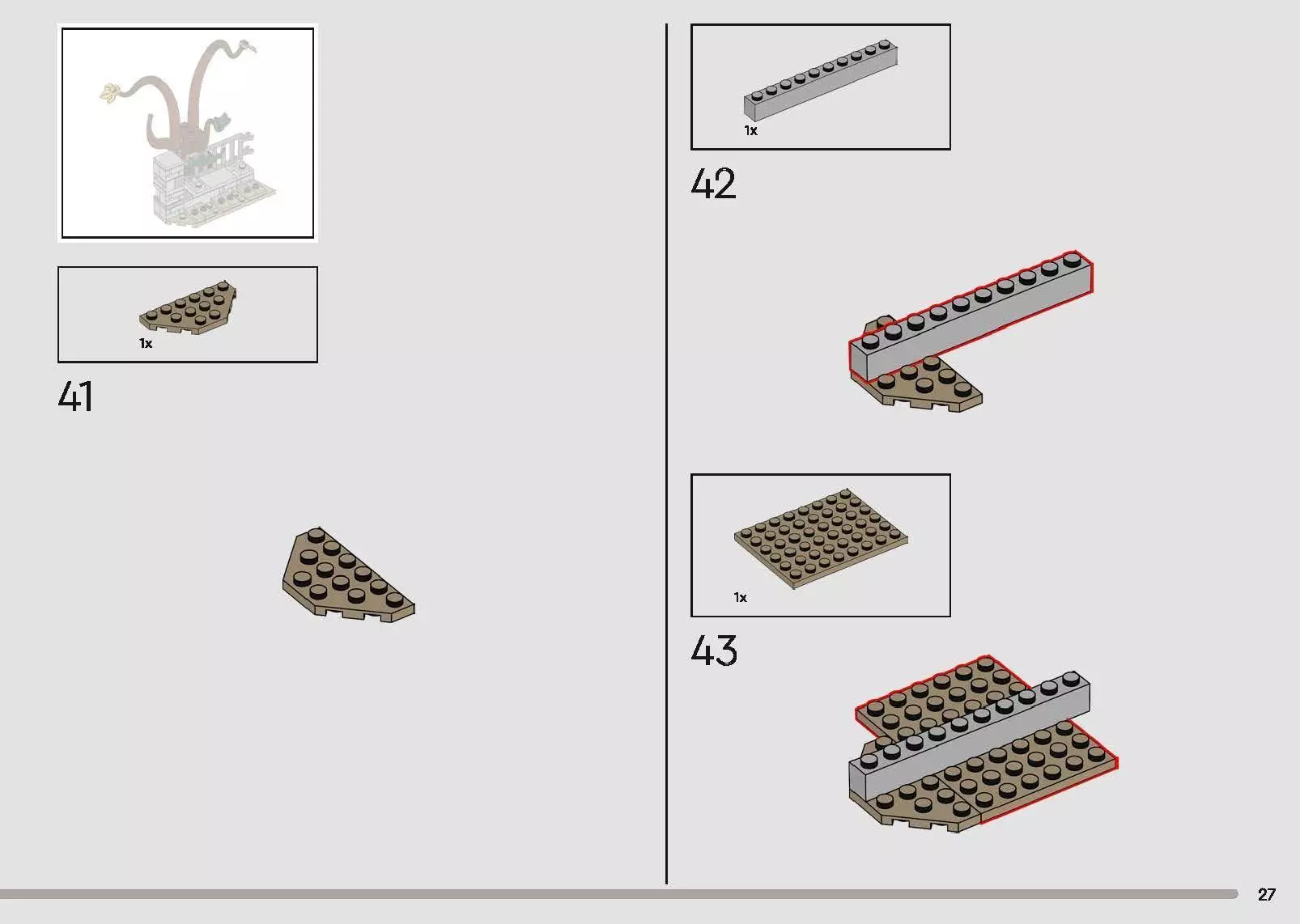 1x

41

1x

42

1x

43

27