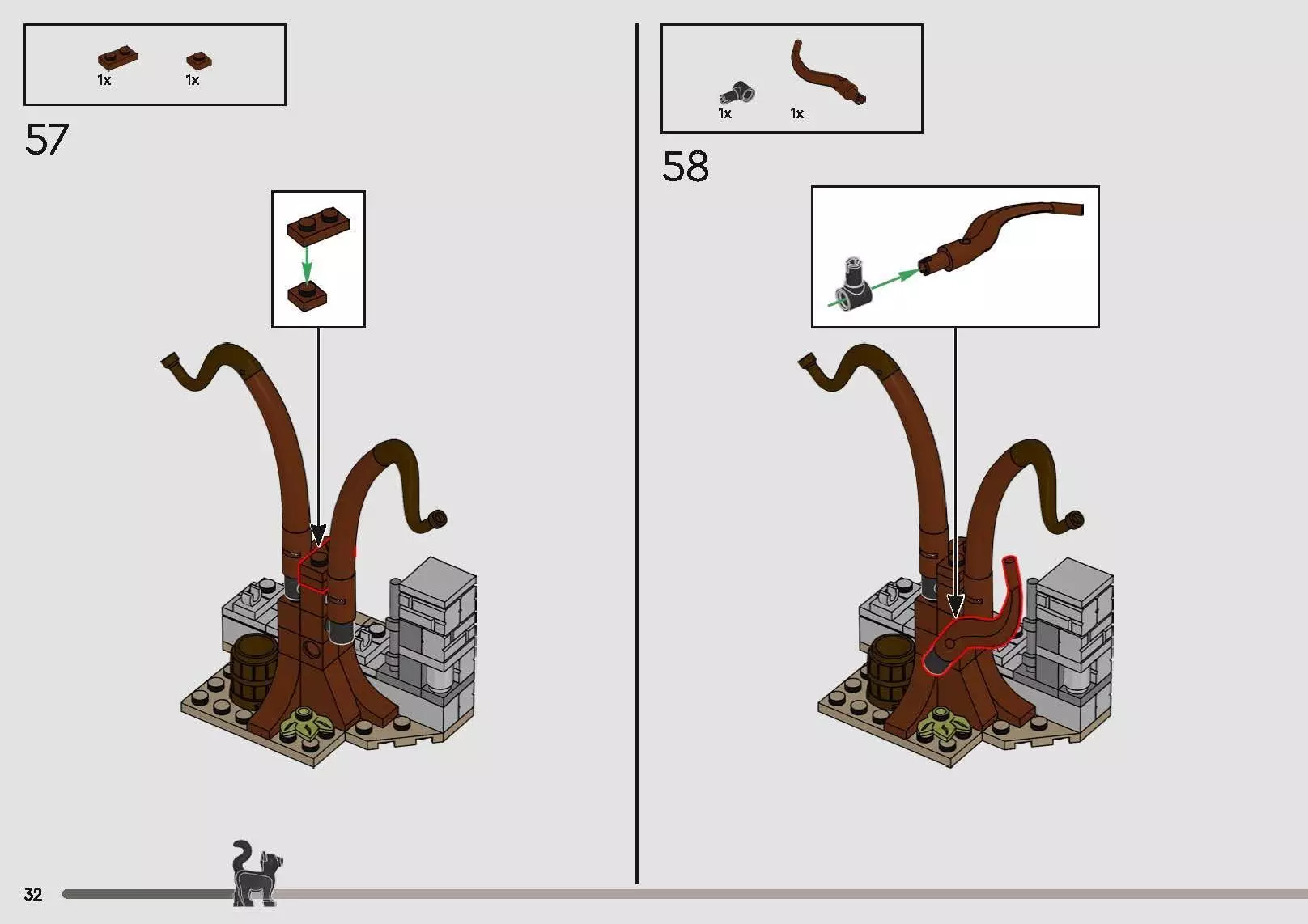 1x 1x

57

1x 1x

58

32