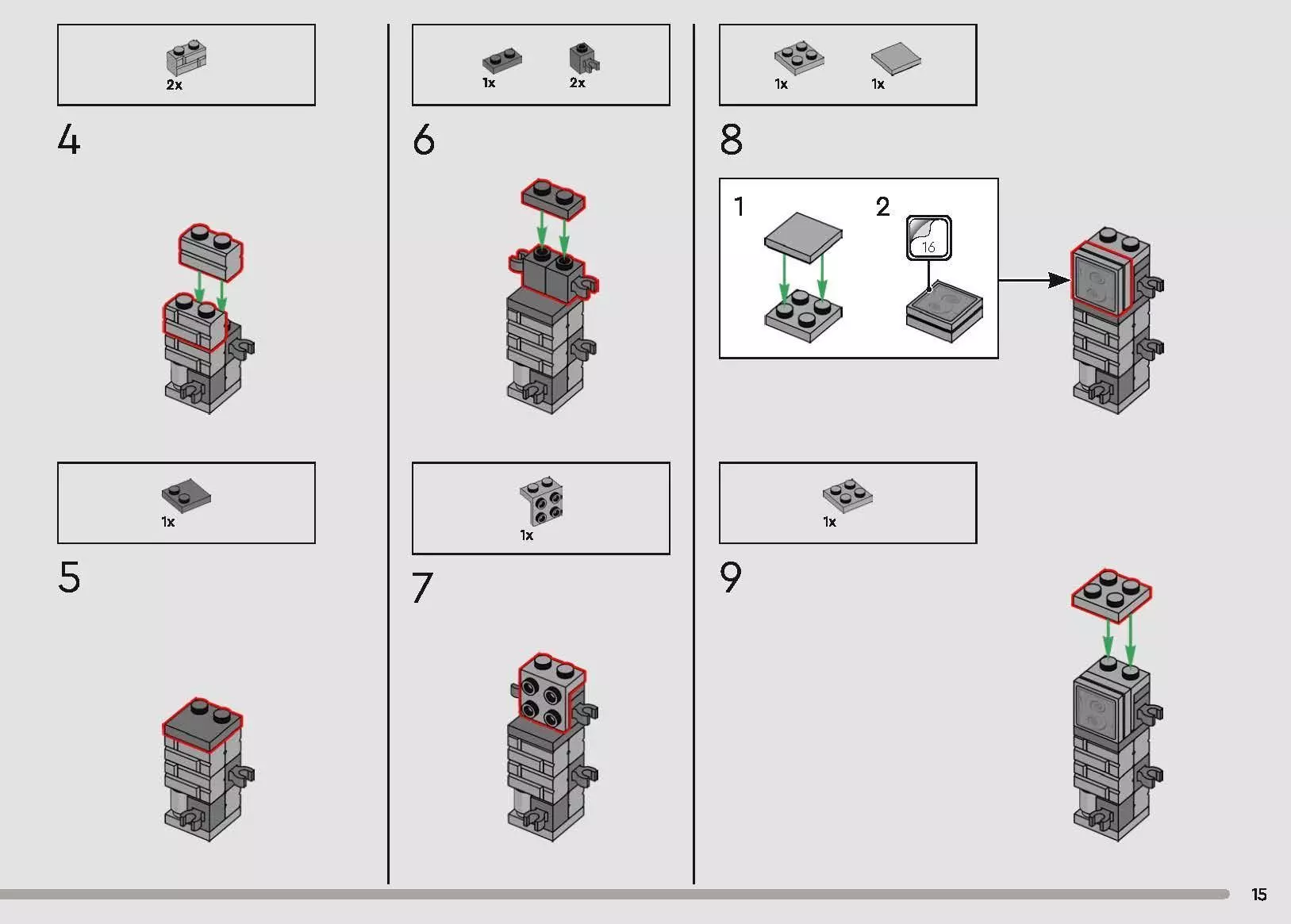 2x

4

1x

5

1x 2x

6

1x

7

1x 1x

8

1 2

16

1x

9

15