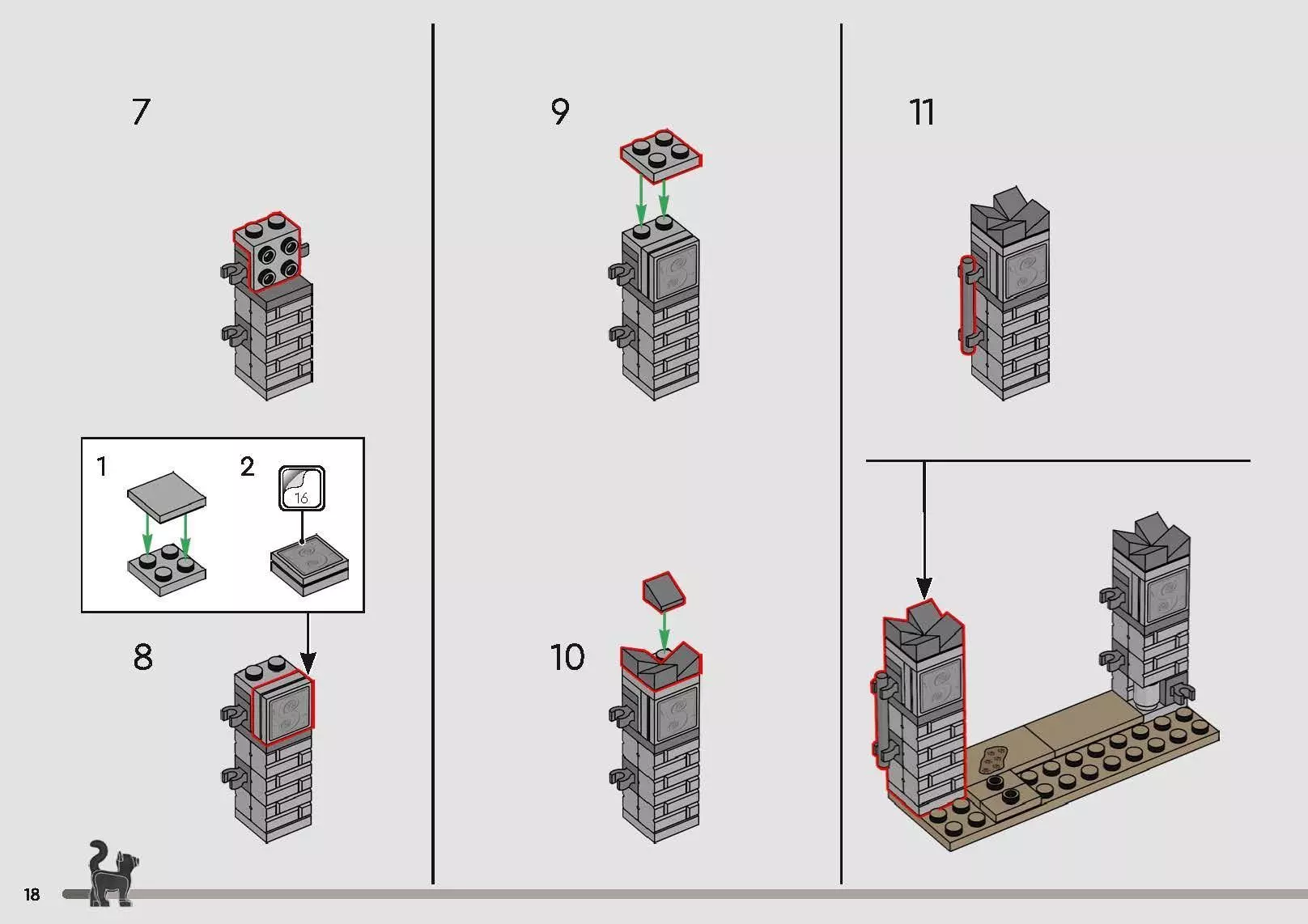 7

1

2

16

8

9

10

11

18