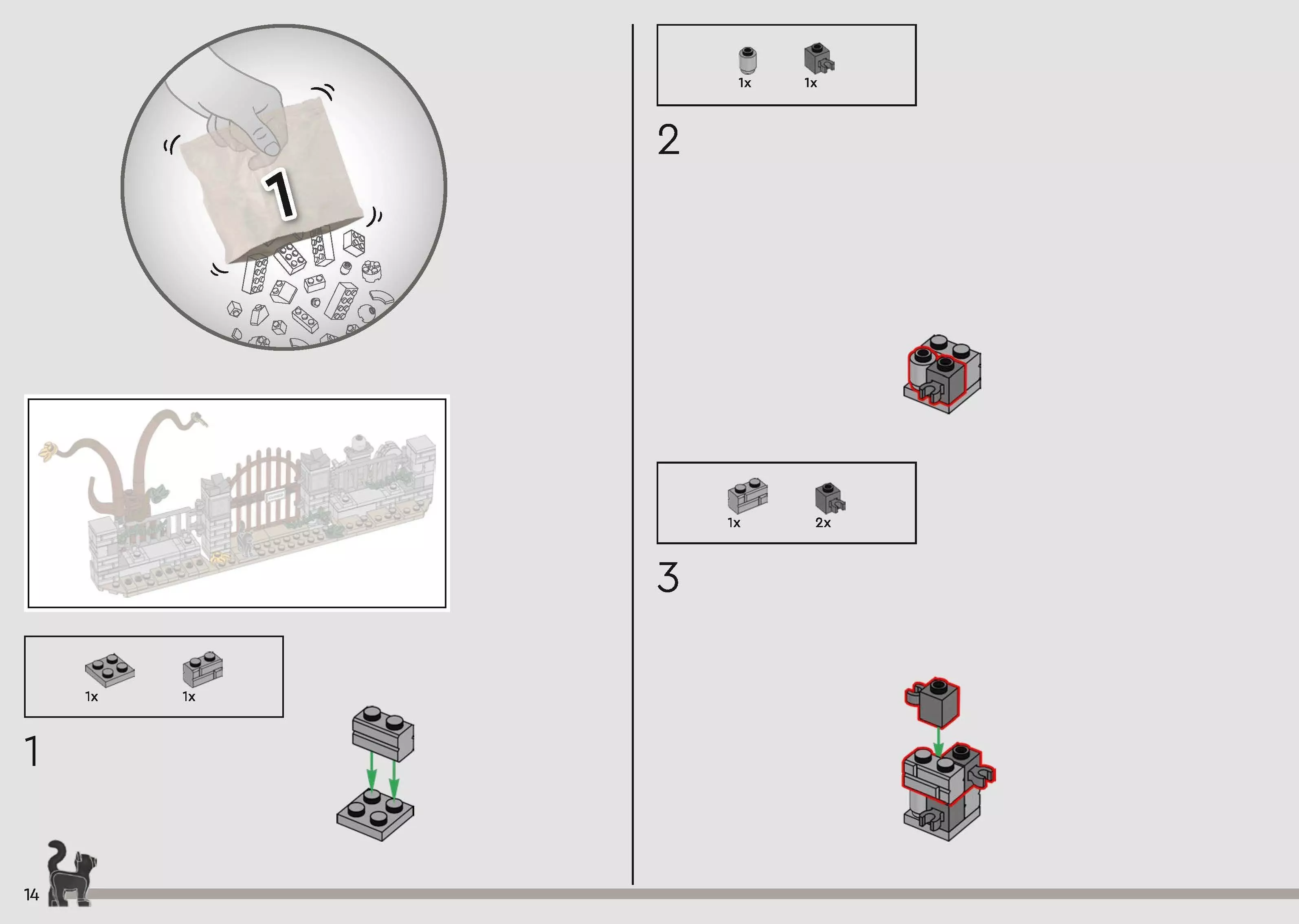 1

1x 1x

1

14

1x 1x

2

1x 2x

3