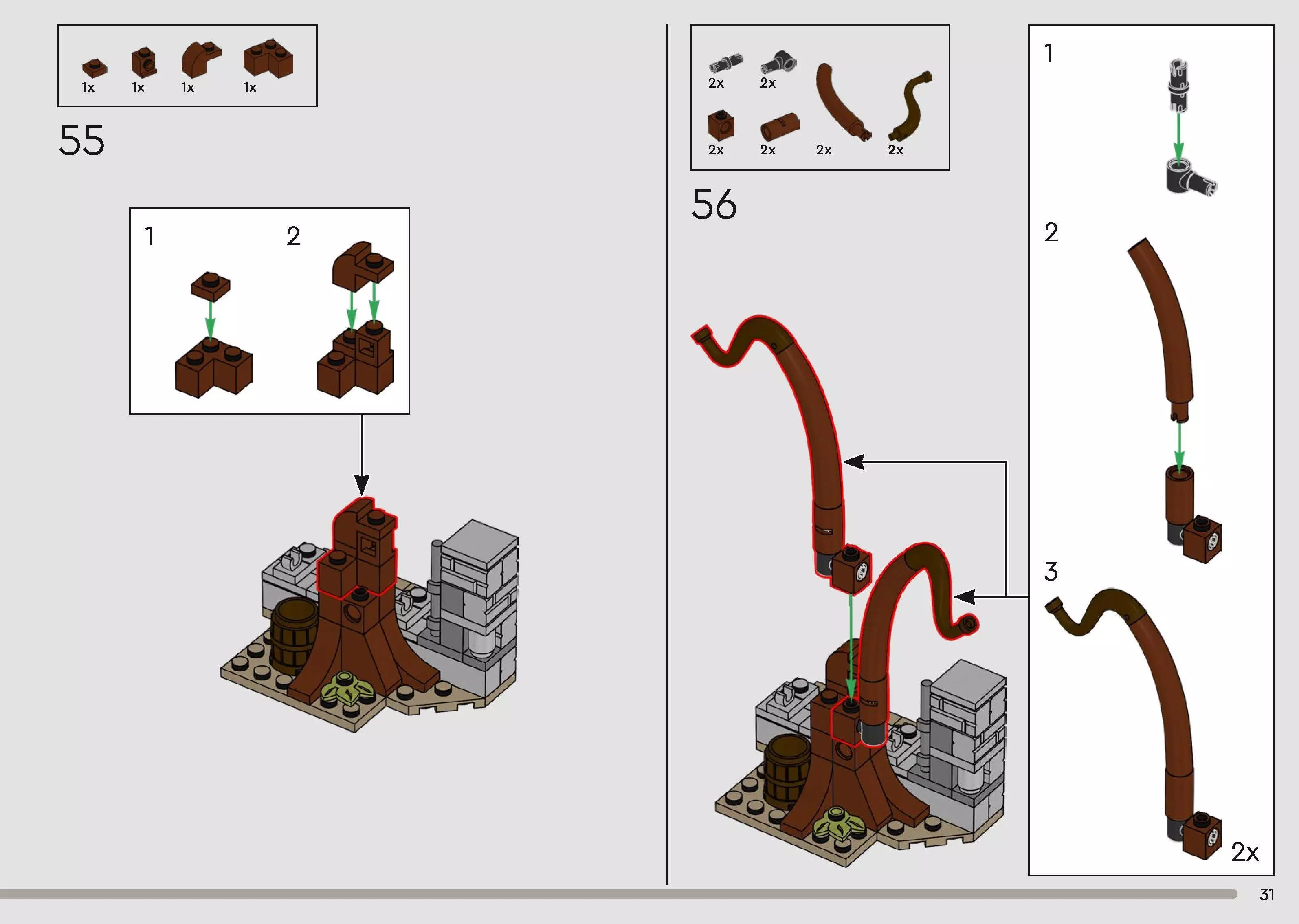 1x 1x 1x 1x

55

1

2

2x 2x

2x 2x 2x 2x

56

1

2

3

2x

31