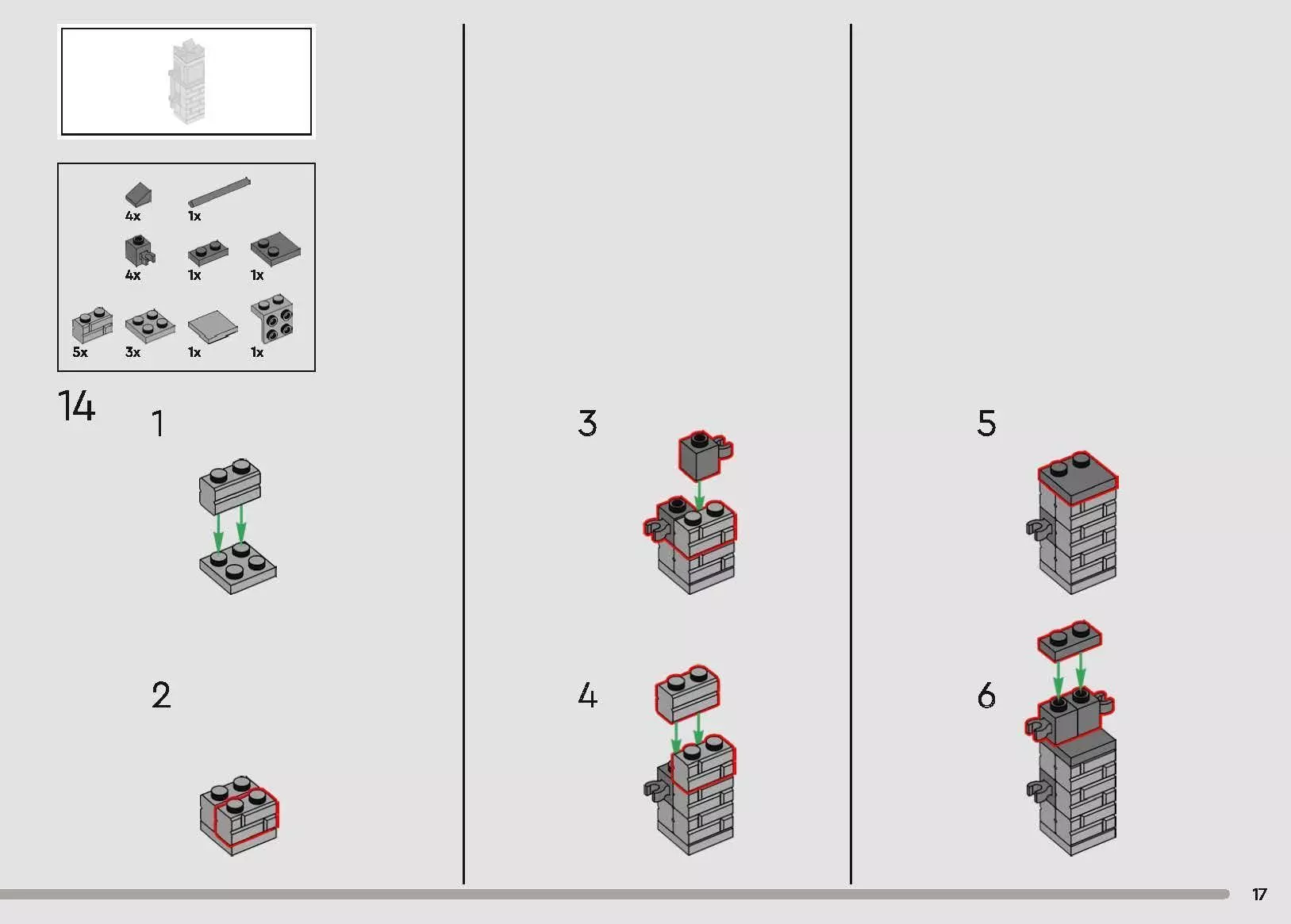 4x
1x
4x
1x
1x
5x
3x
1x
1x

14
1

2

3

4

5

6

17