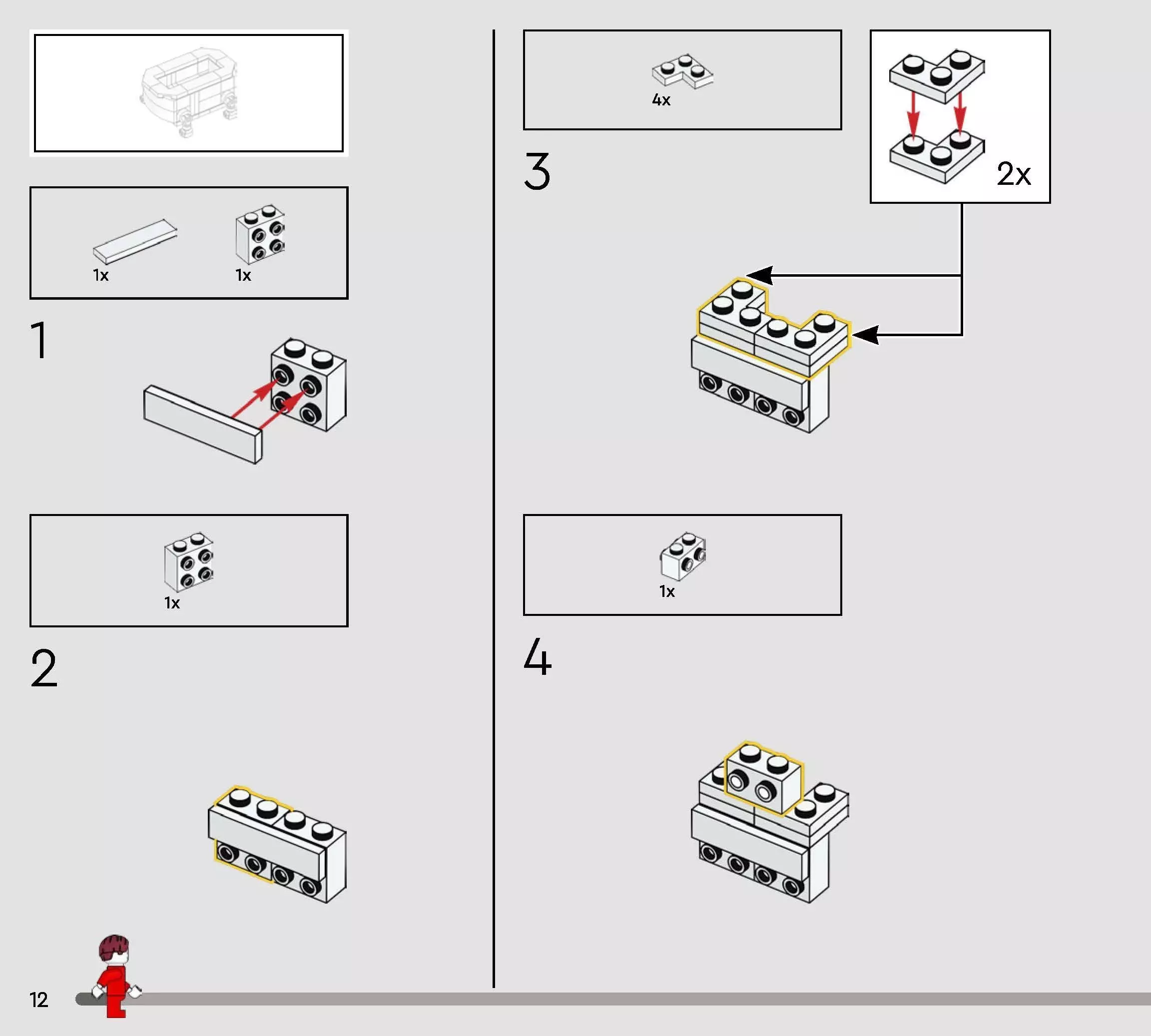 1x 1x

1

1x

2

4x

3

2x

1x

4

12