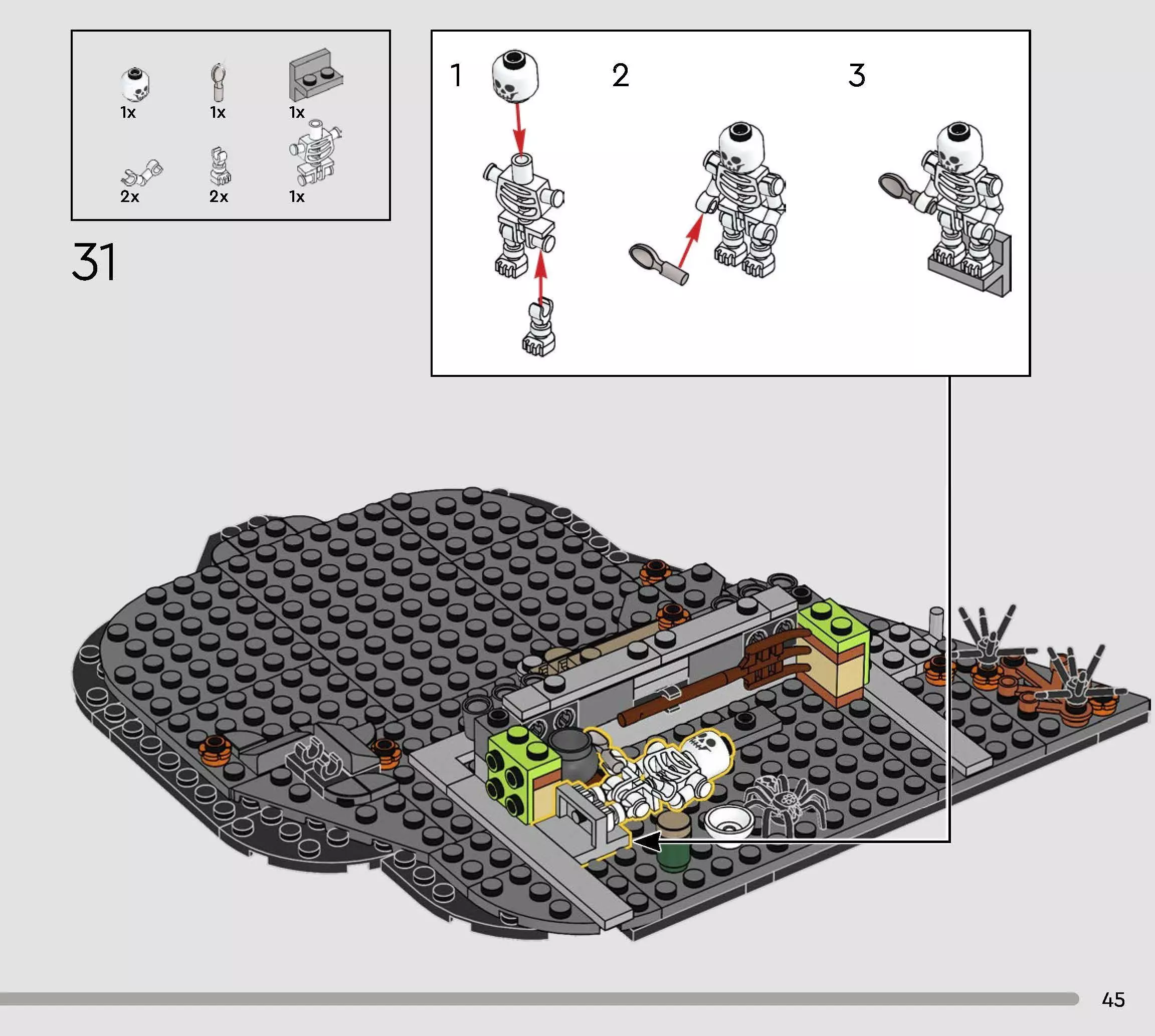 1x 1x 1x
2x 2x 1x

31

1 2 3

45