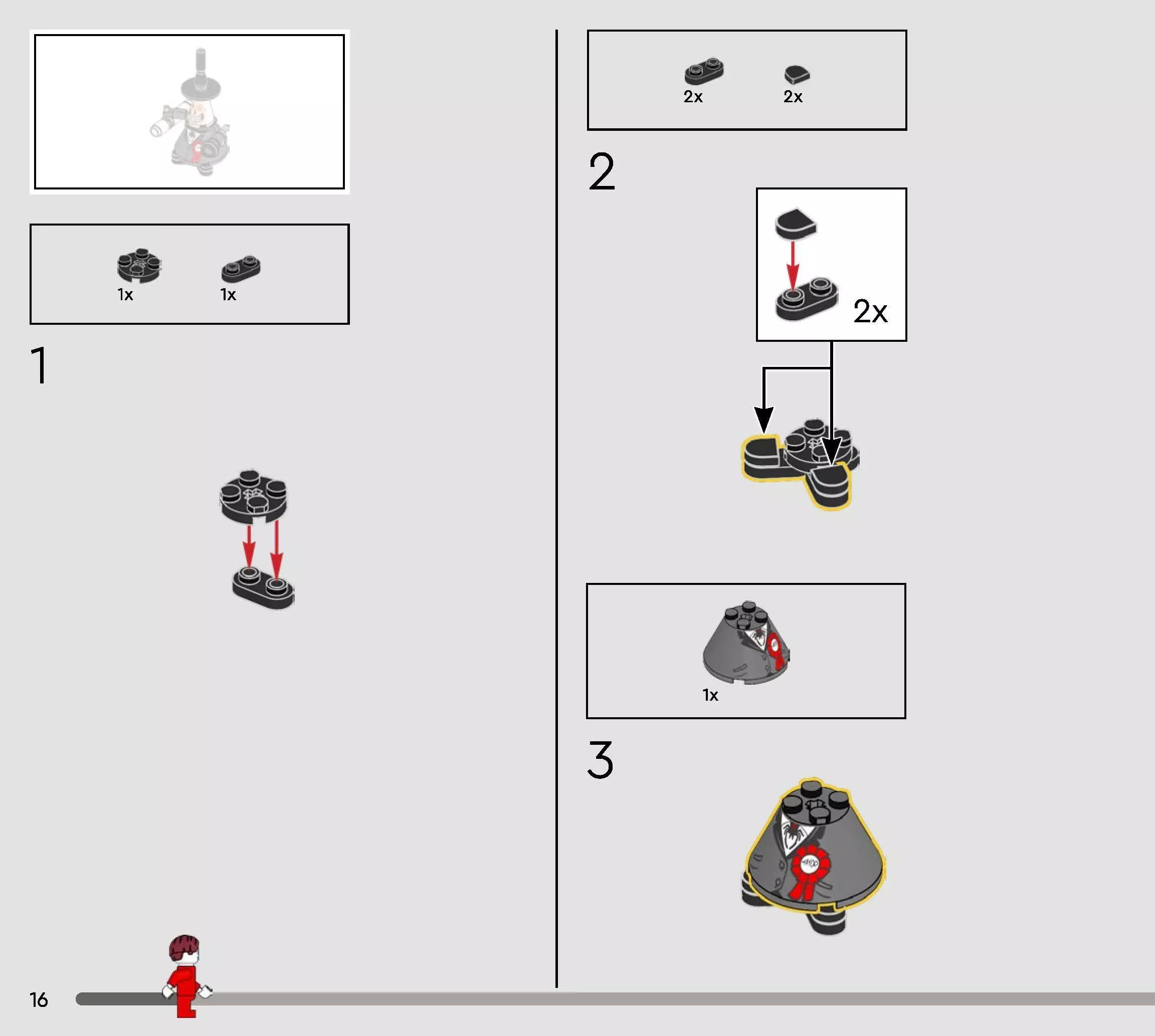 1x 1x

1

2x 2x

2

2x

1x

3

16