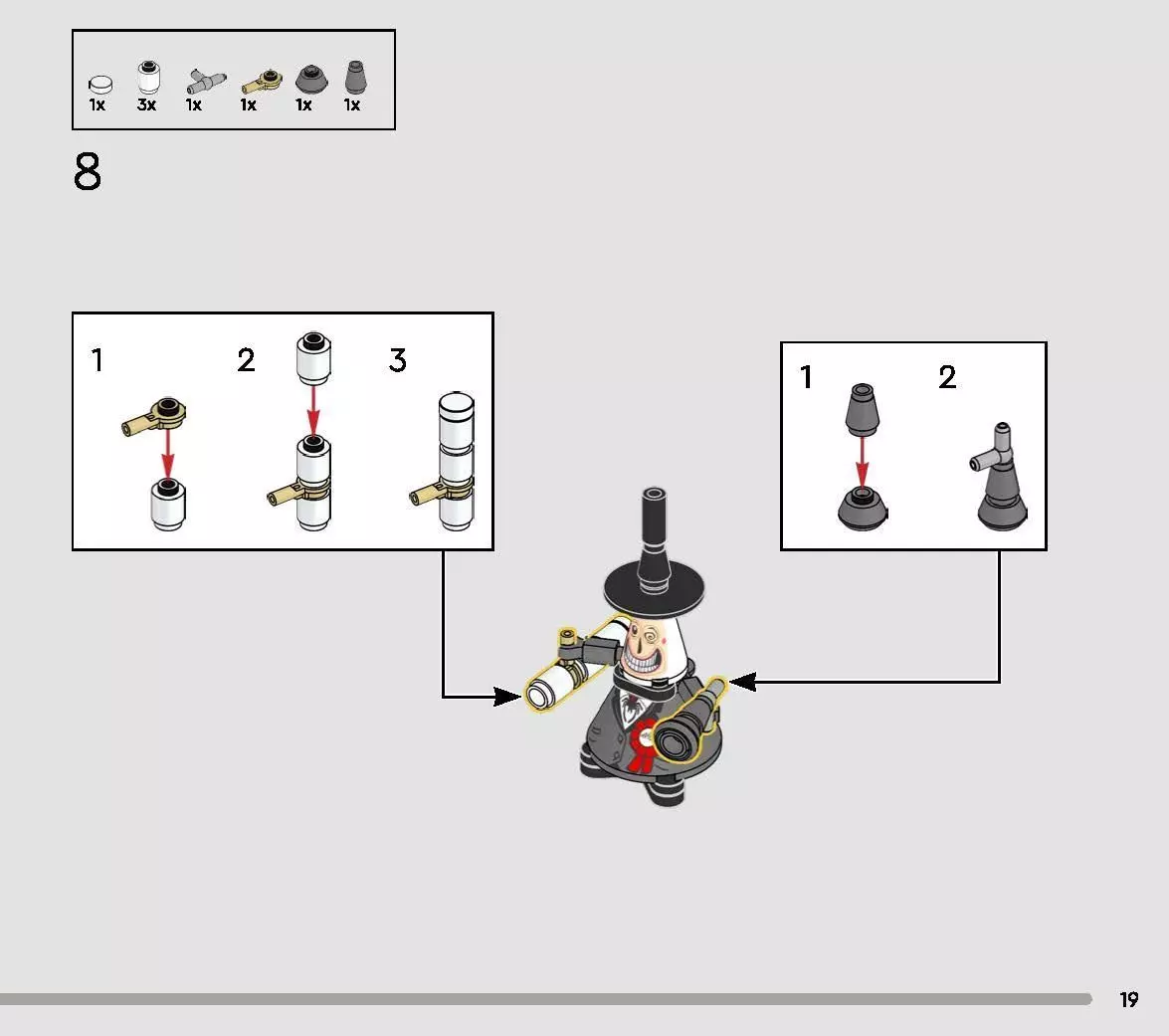 1x 3x 1x 1x 1x 1x

8

1 2 3

1 2

19