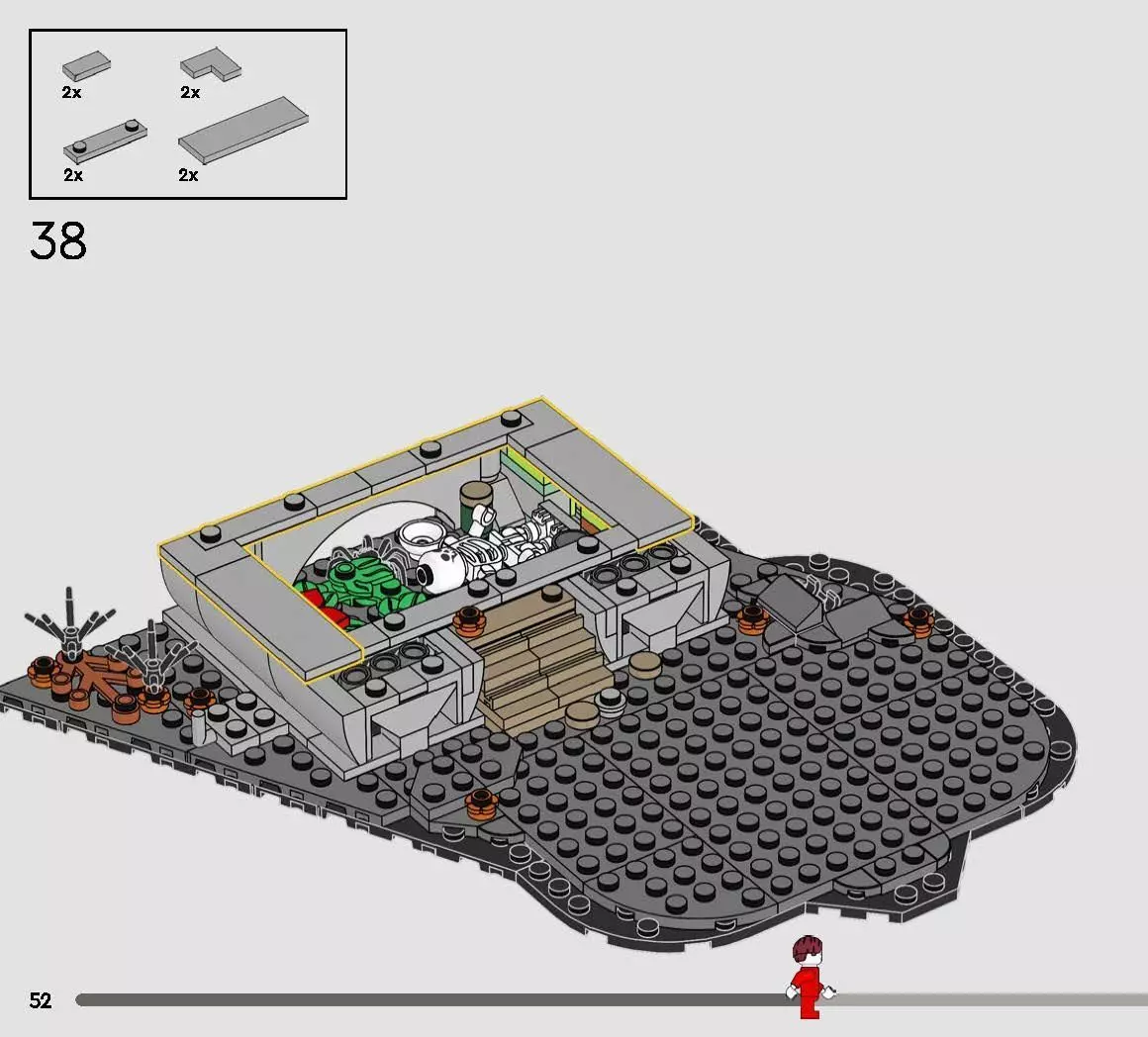 2x
2x
2x
2x

38

52