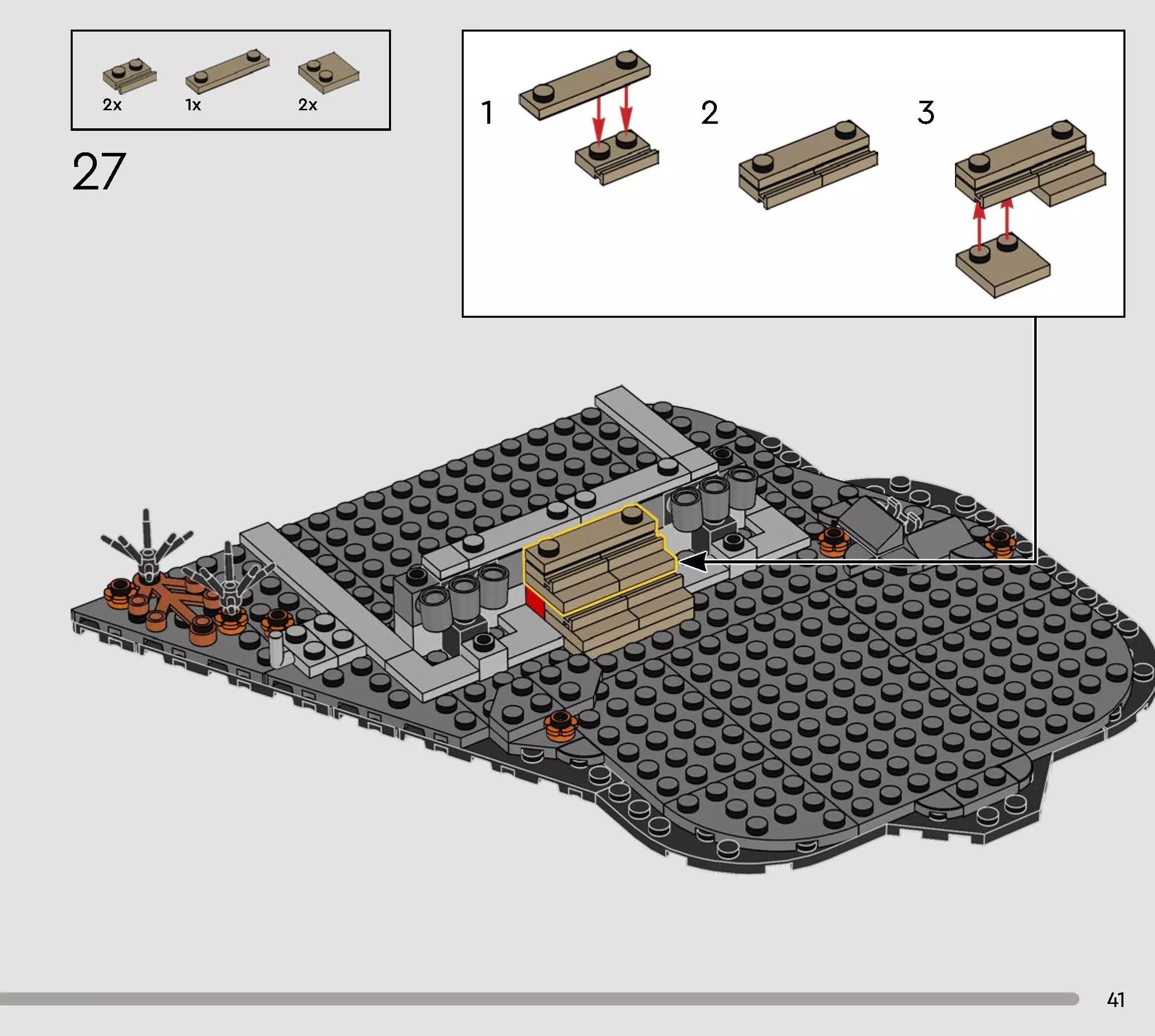 2x
1x
2x

27

1
2
3

41