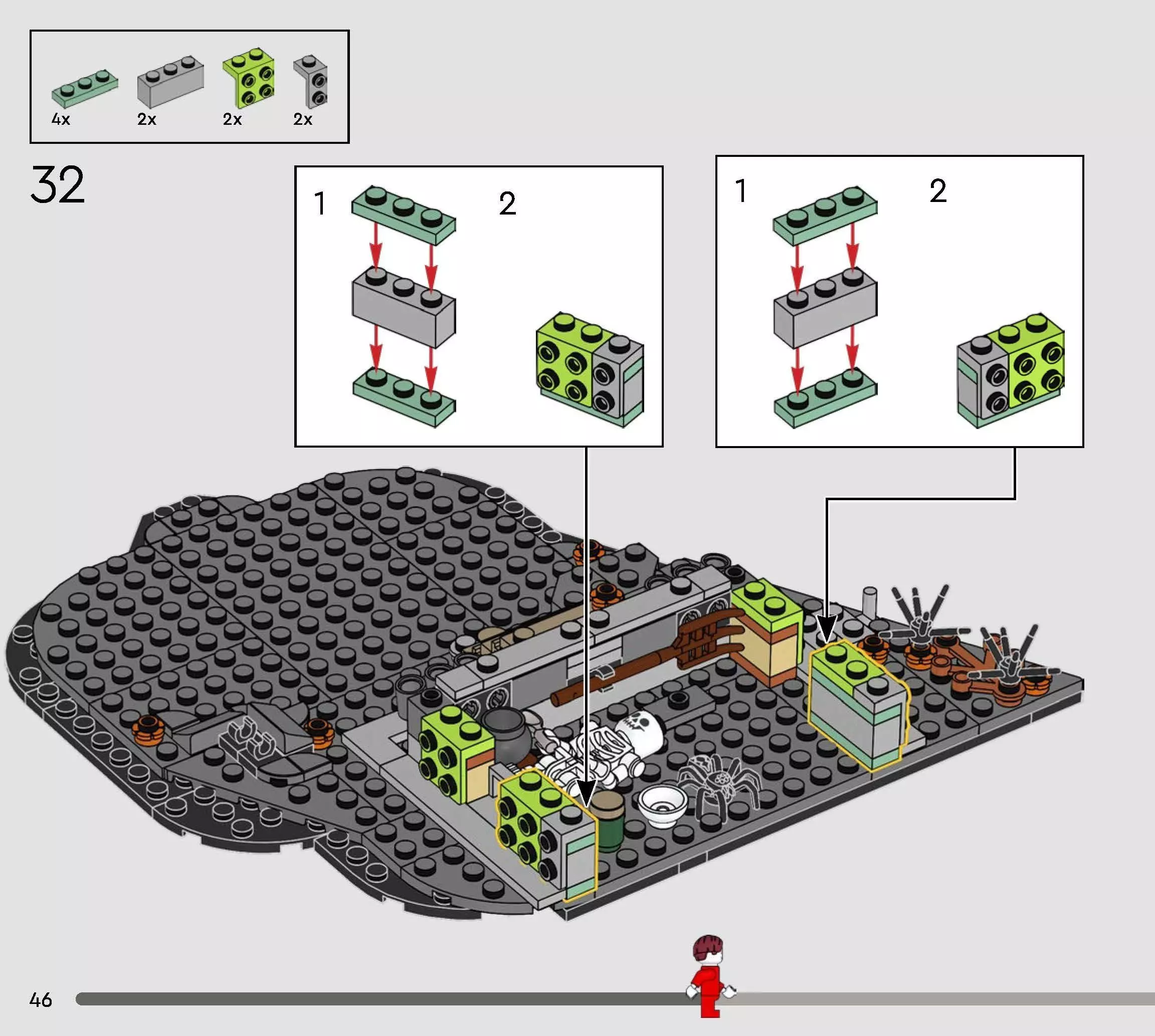 4x 2x 2x 2x

32

1 2

1 2

46