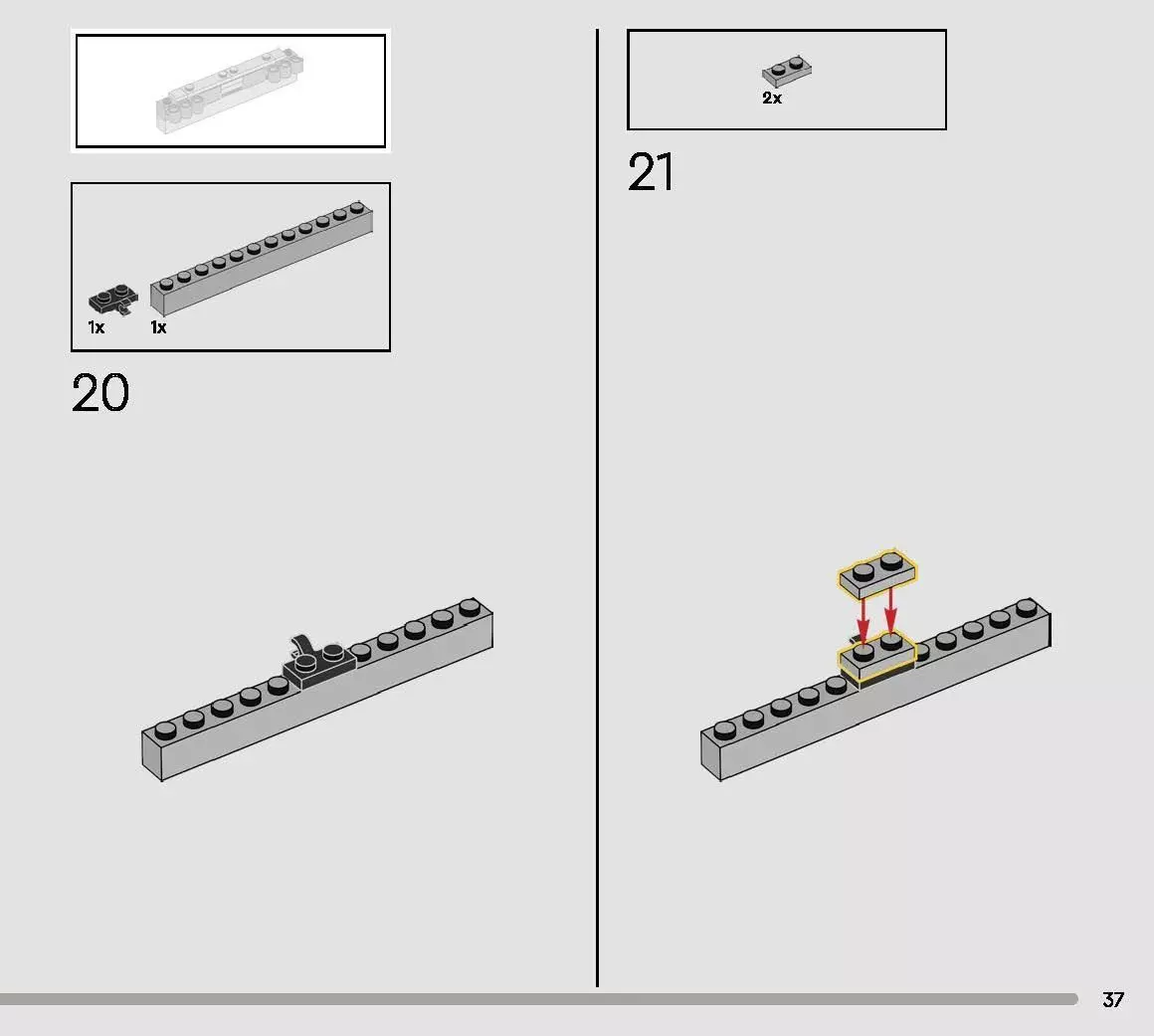 1x
1x
20

2x
21

37