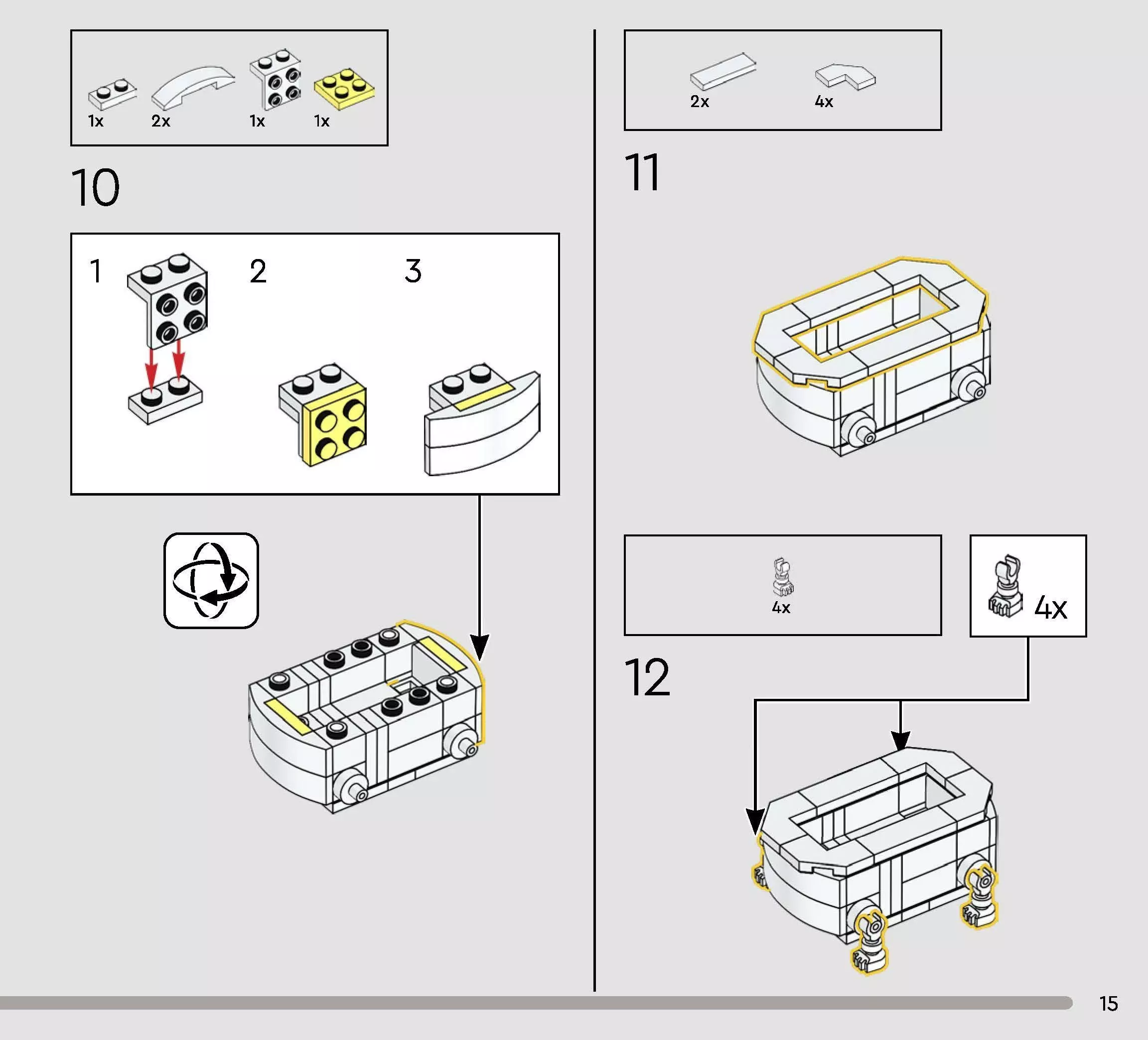 1x 2x 1x 1x

10

1

2

3

2x 4x

11

4x

4x

12

15