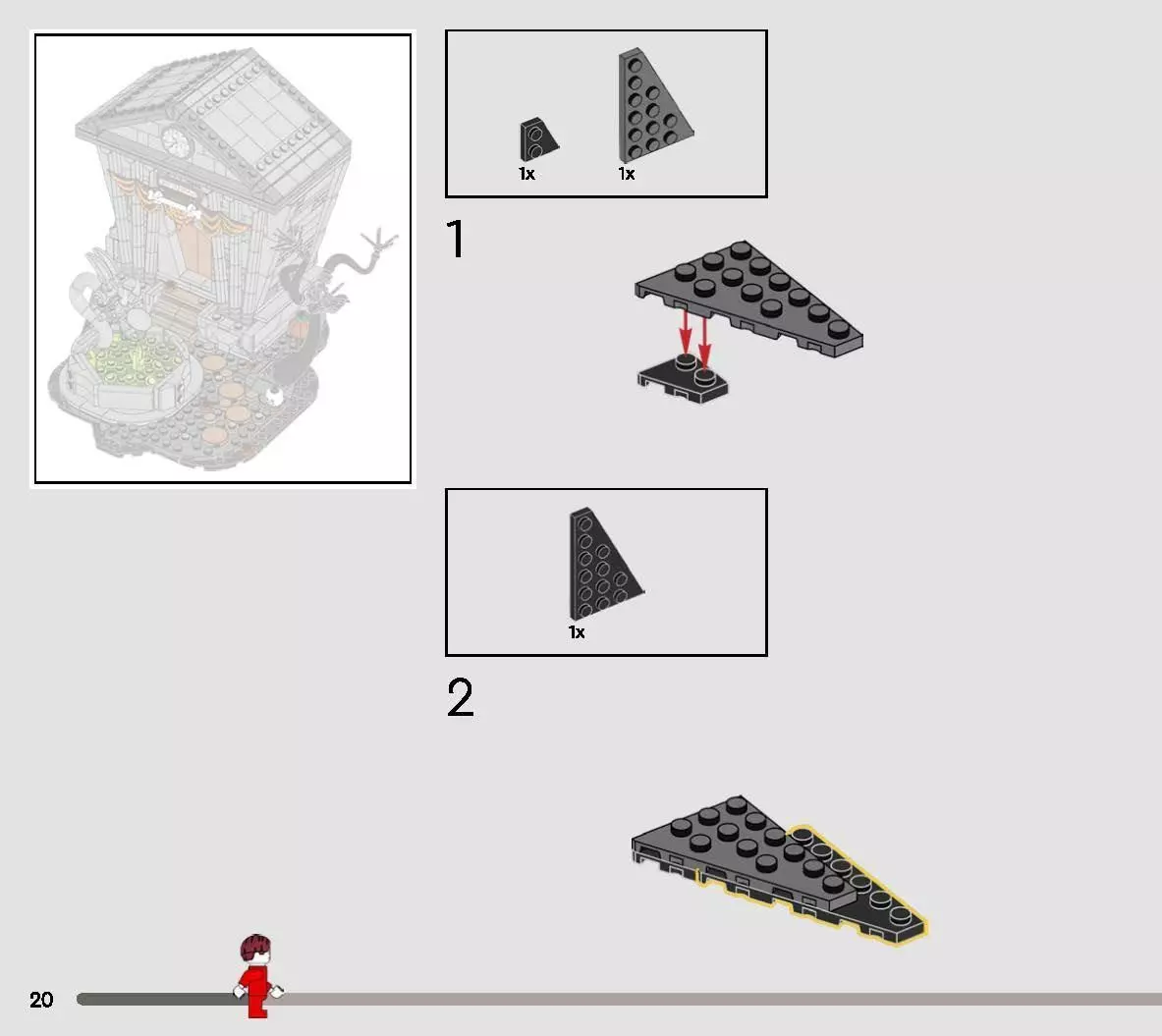 1x
1x

1

1x

2

20