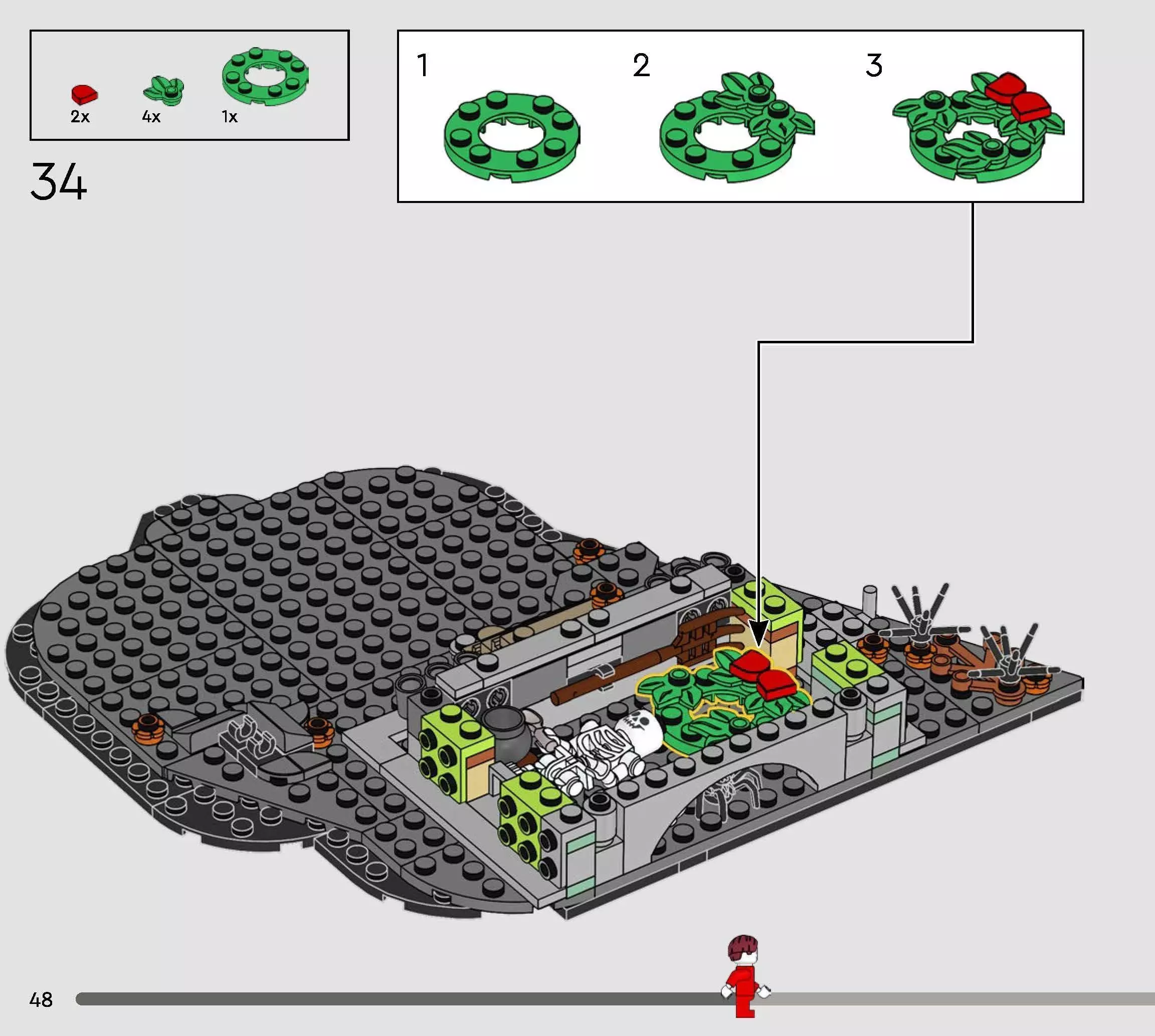 2x 4x 1x

34

1 2 3

48