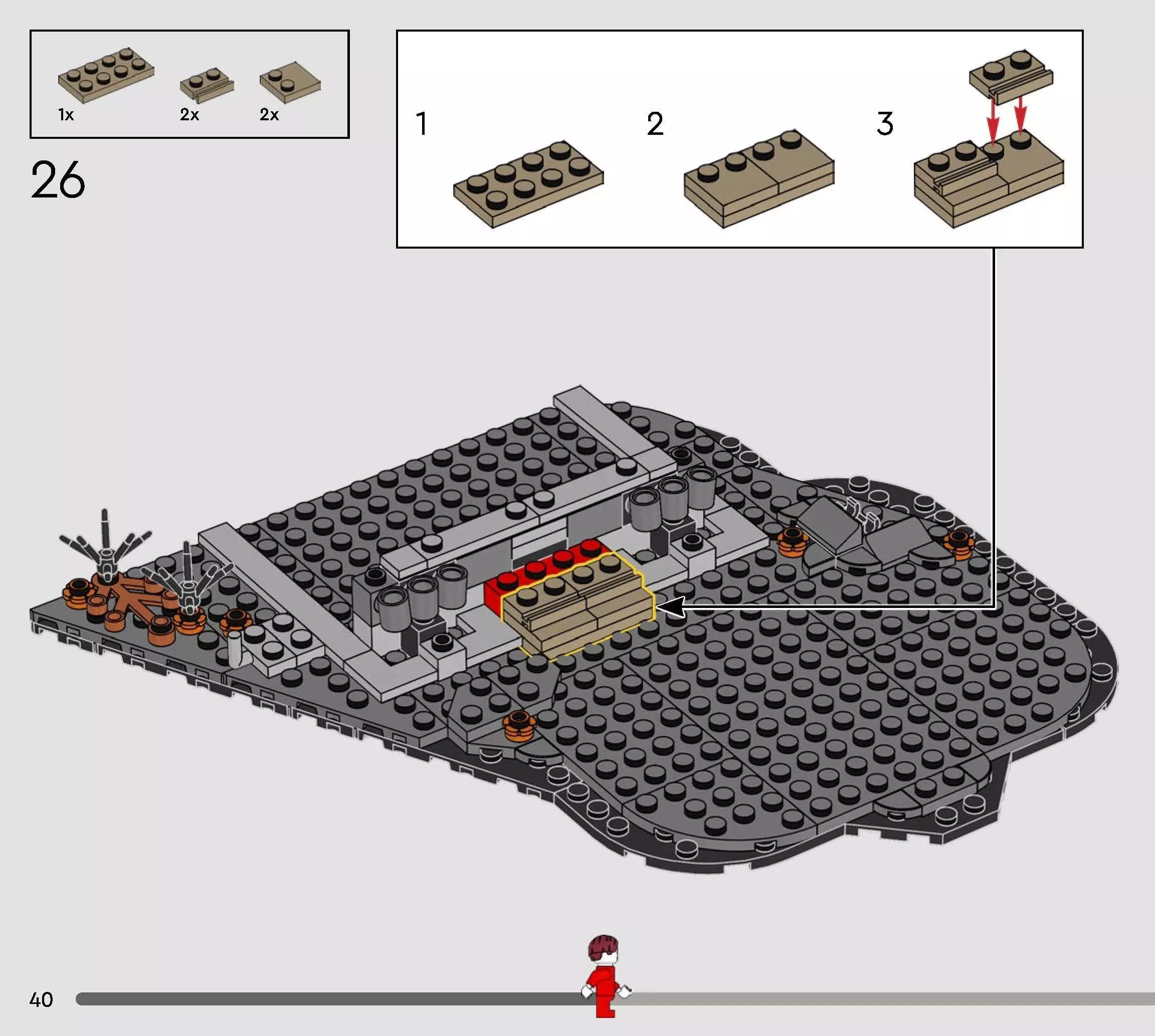 1x 2x 2x

26

1

2

3

40