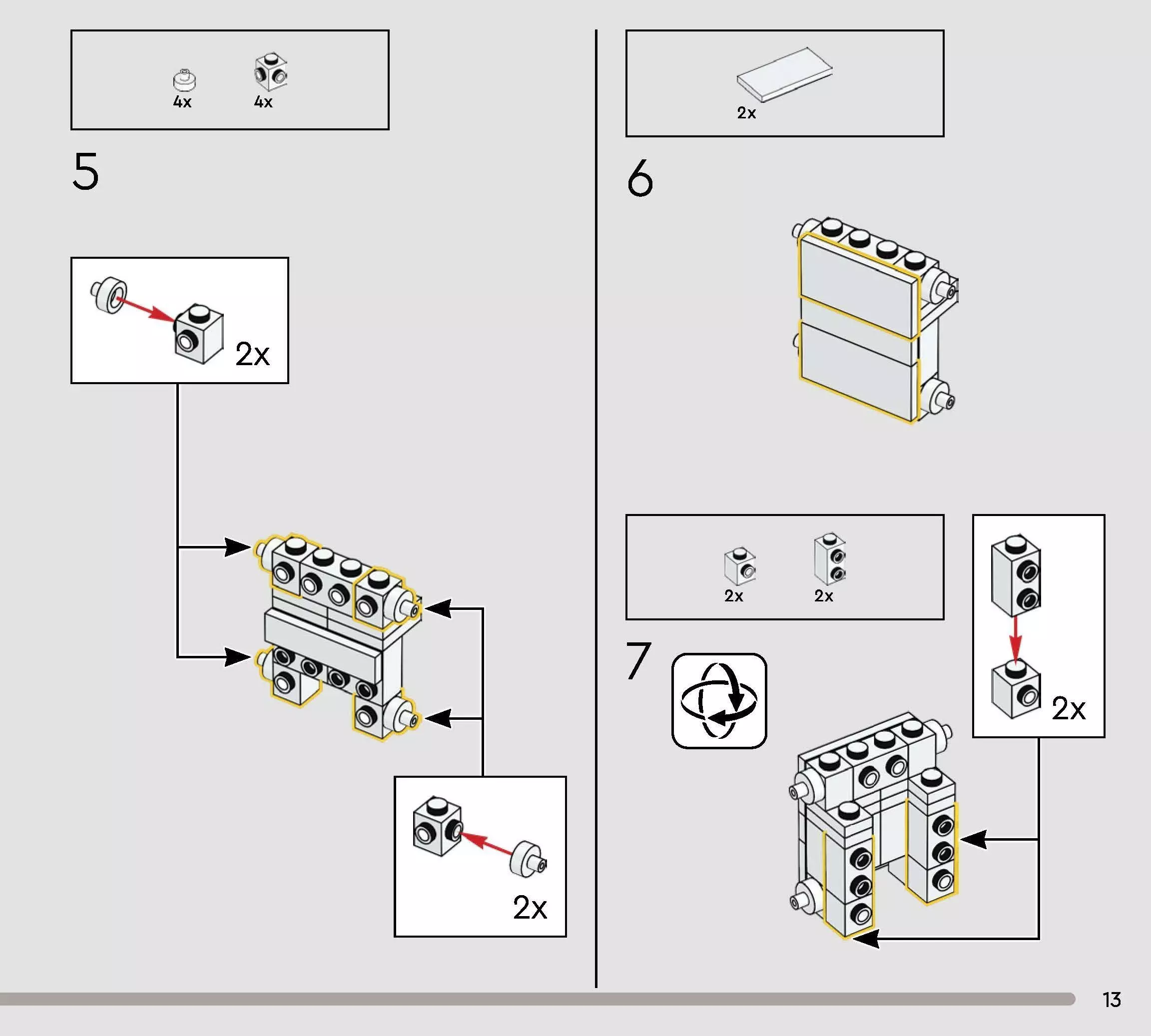 4x 4x

5

2x

2x

2x

6

2x 2x

7

2x

13