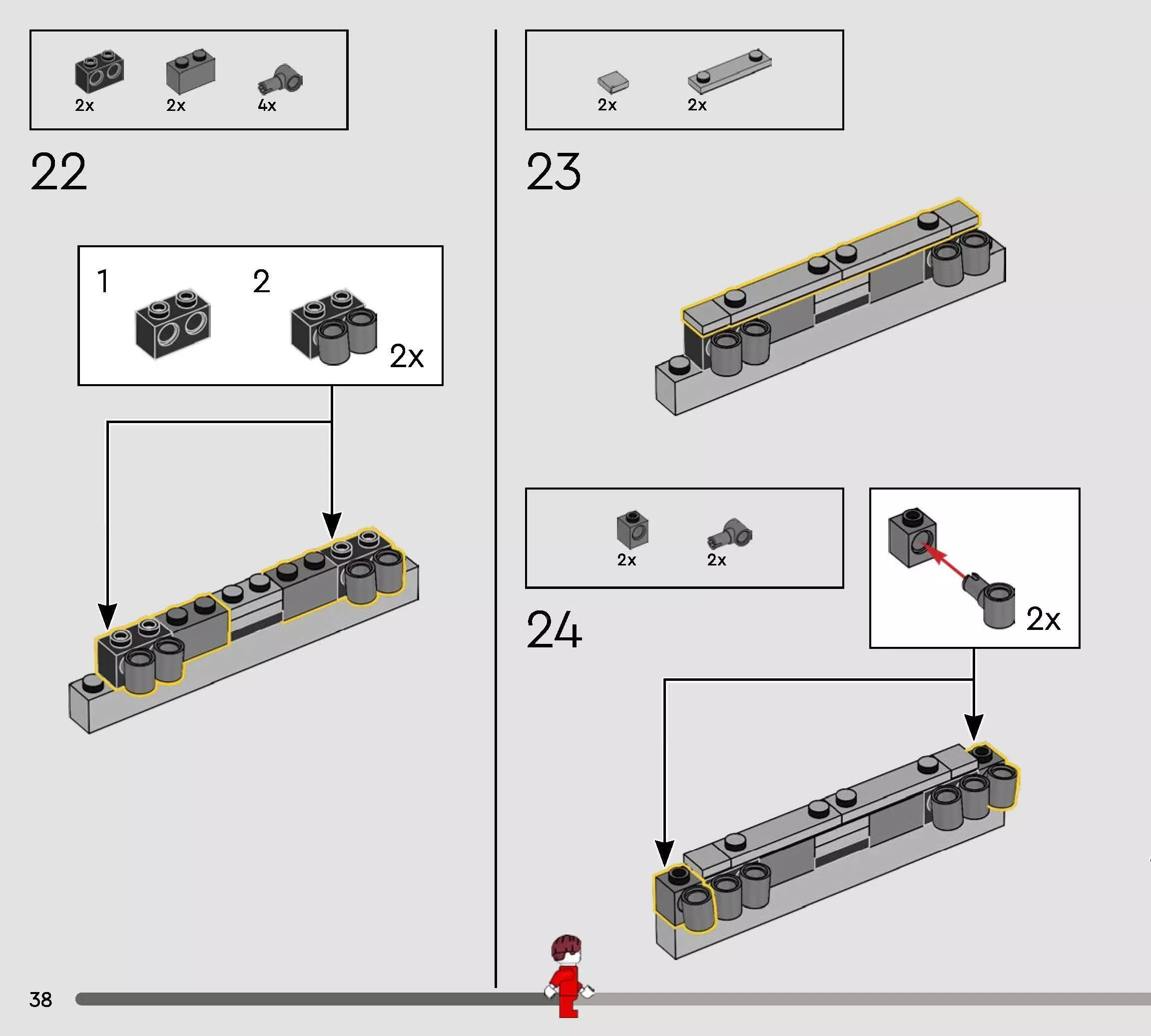 2x 2x 4x

22

1 2 2x

2x 2x

23

2x 2x

24

2x

38