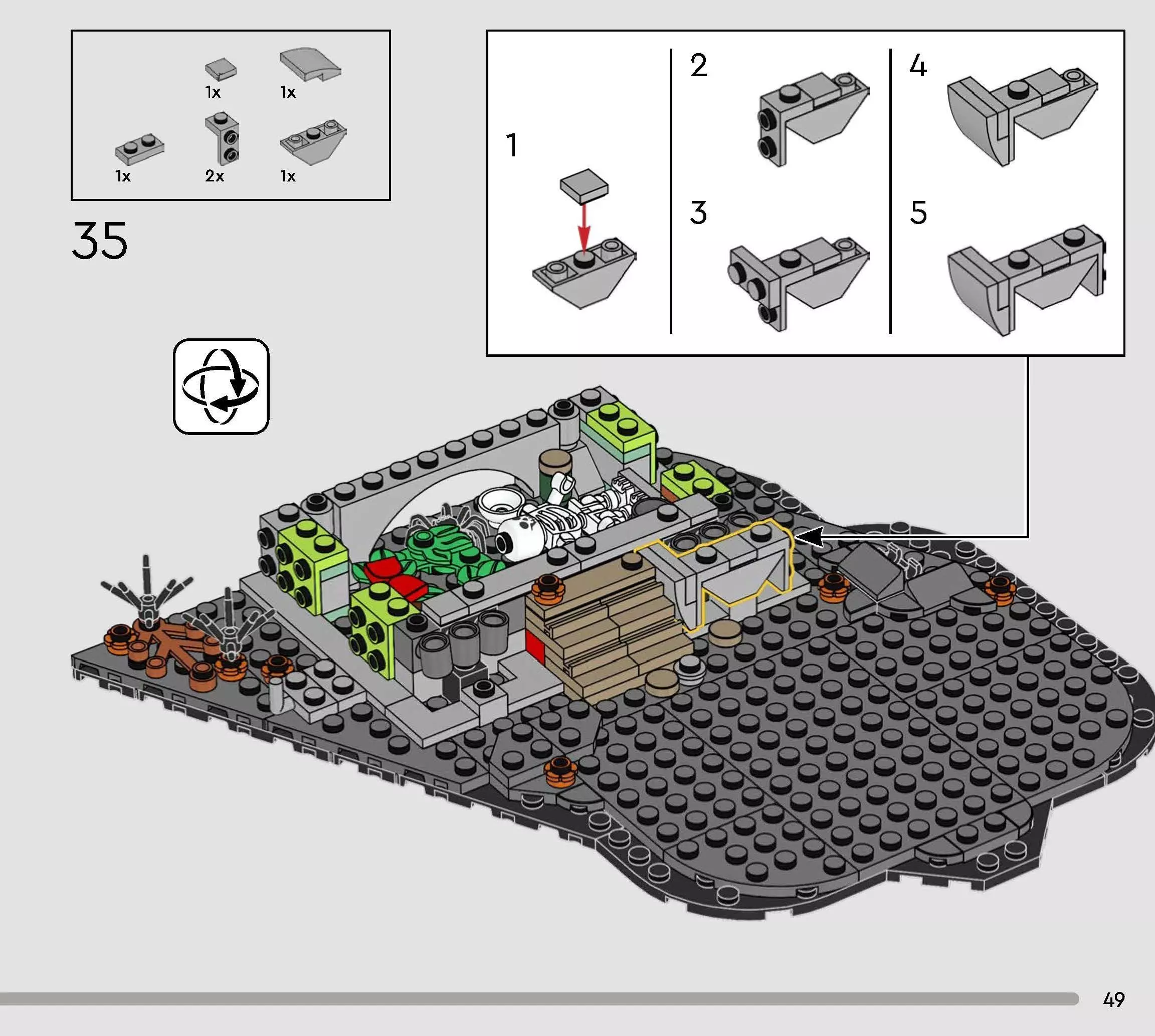 1x 1x
1x 2x 1x

35

1
2
3
4
5

49