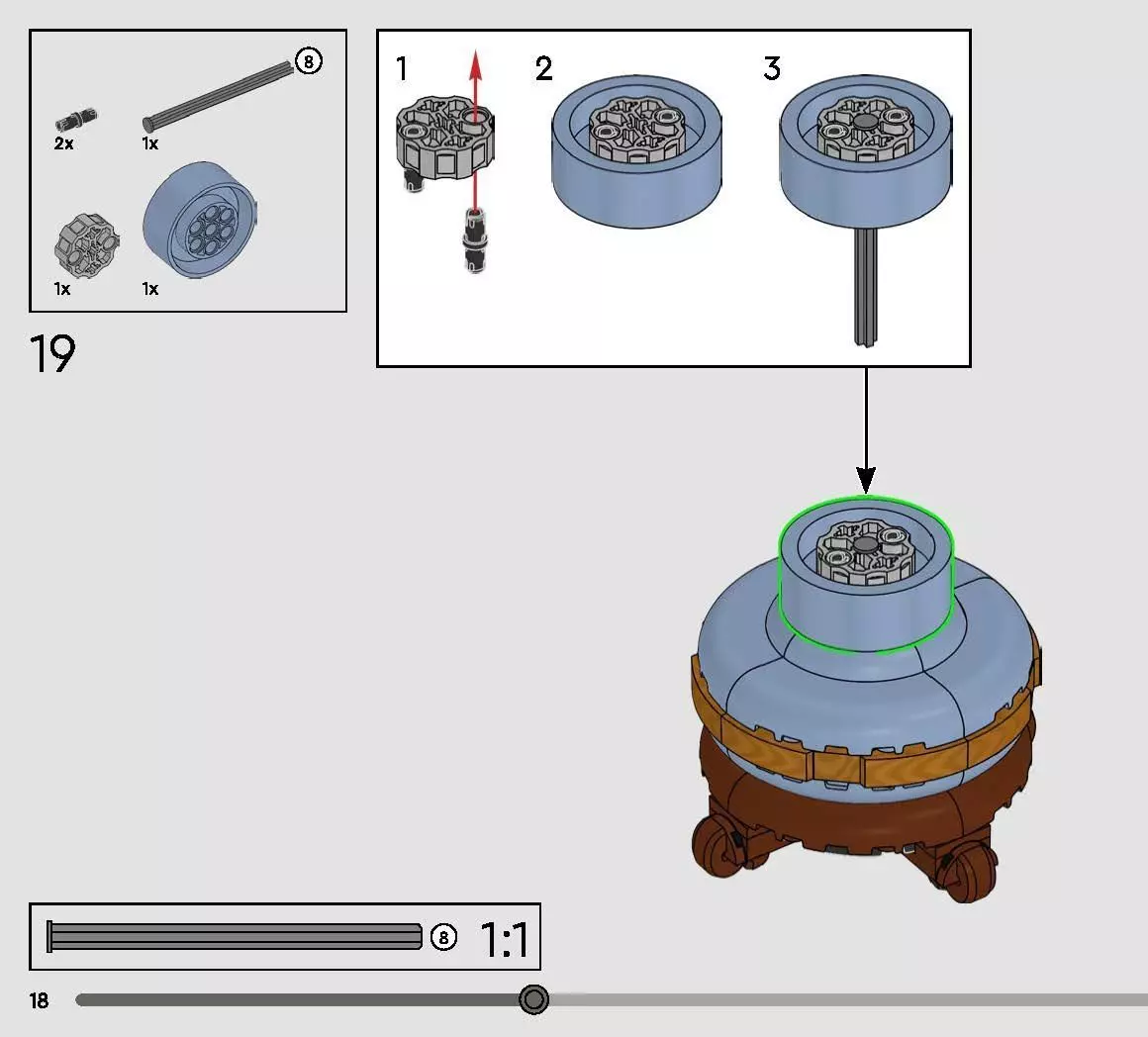 8
2x
1x
1x
1x

19

1
2
3

8
1:1

18