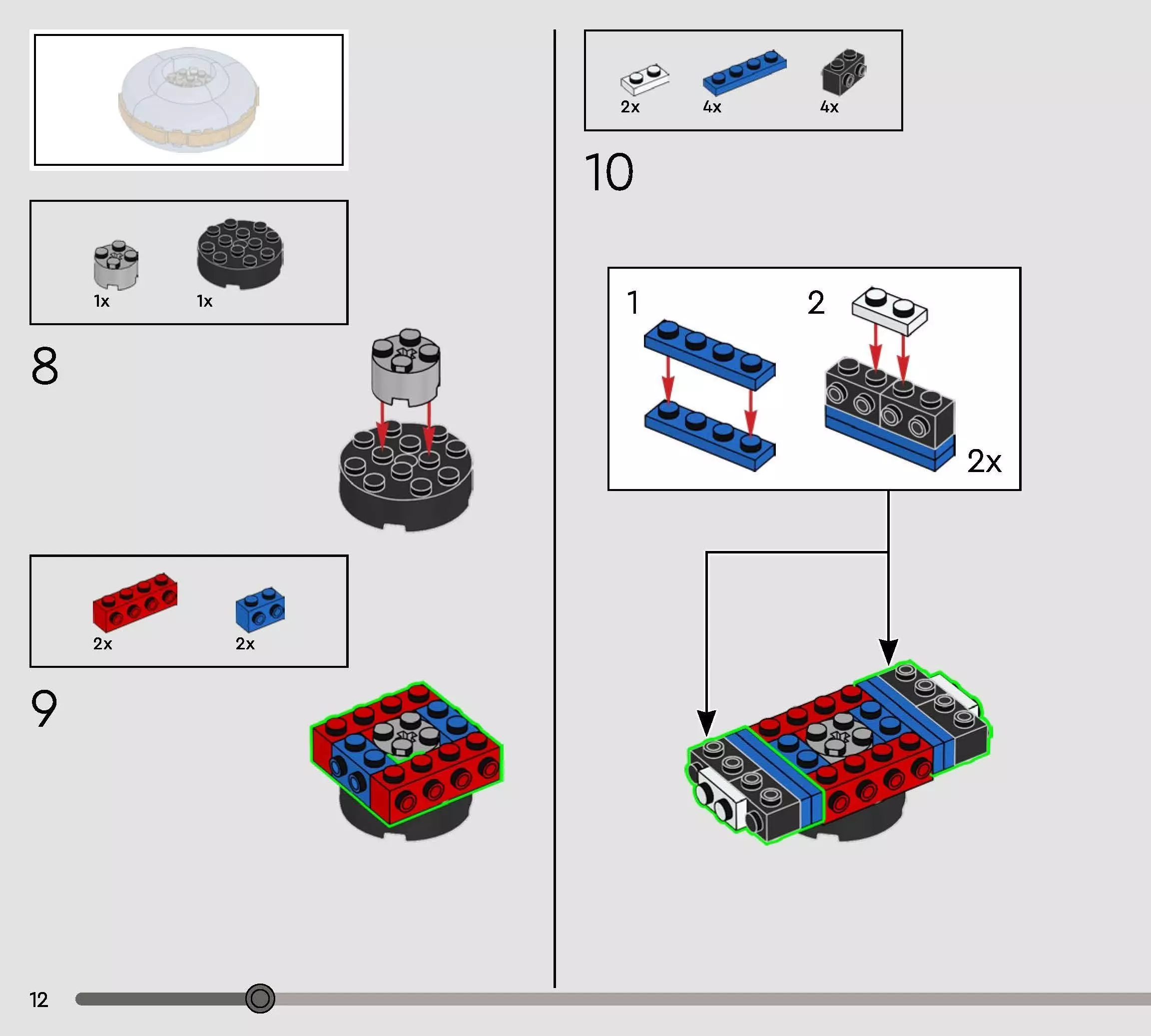 1x 1x

8

2x 2x

9

2x 4x 4x

10

1

2

2x

12